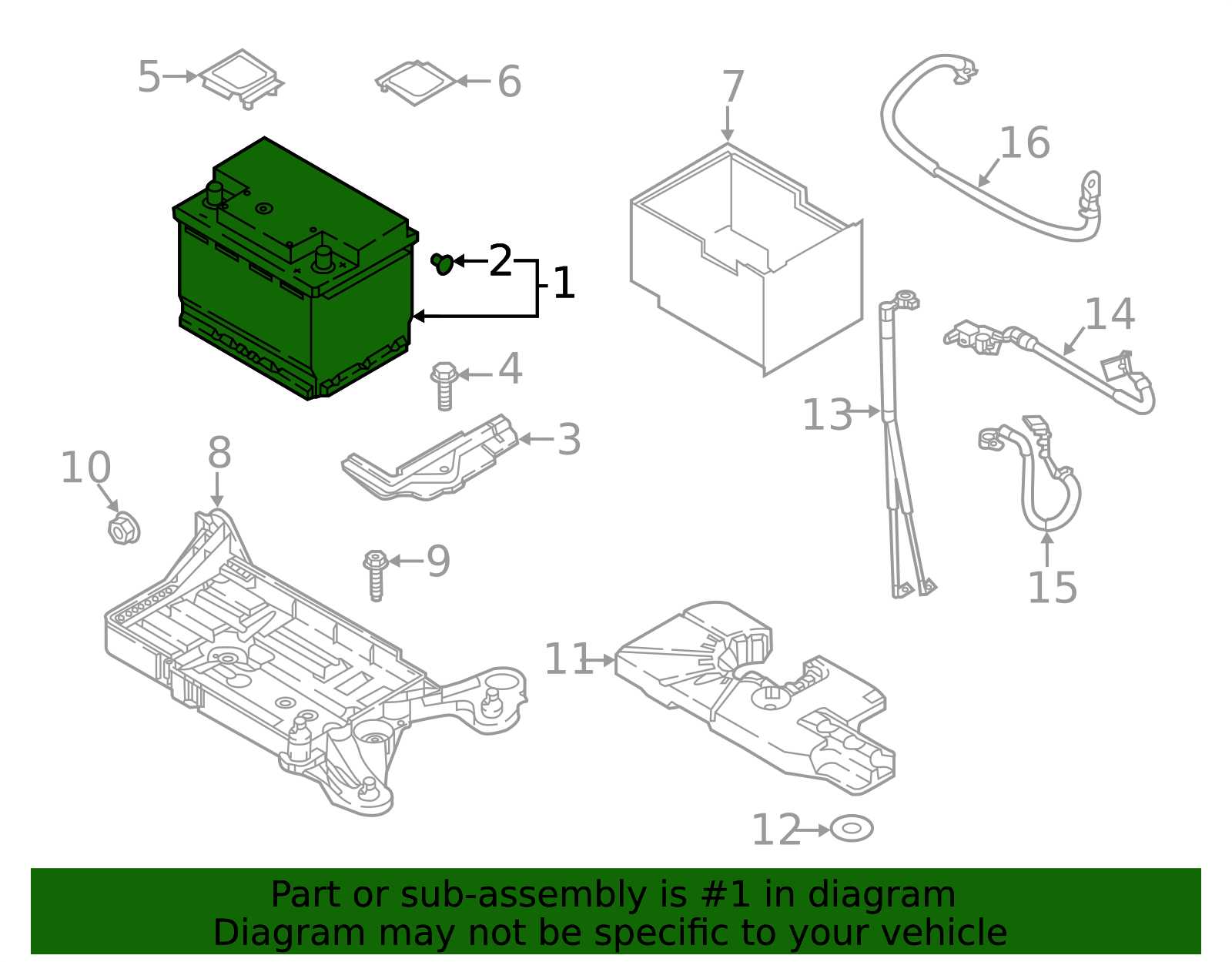 5
6
7
16
2
1
4
14
3
13
10
8
9
15
11
12

Part or sub-assembly is #1 in diagram
Diagram may not be specific to your vehicle