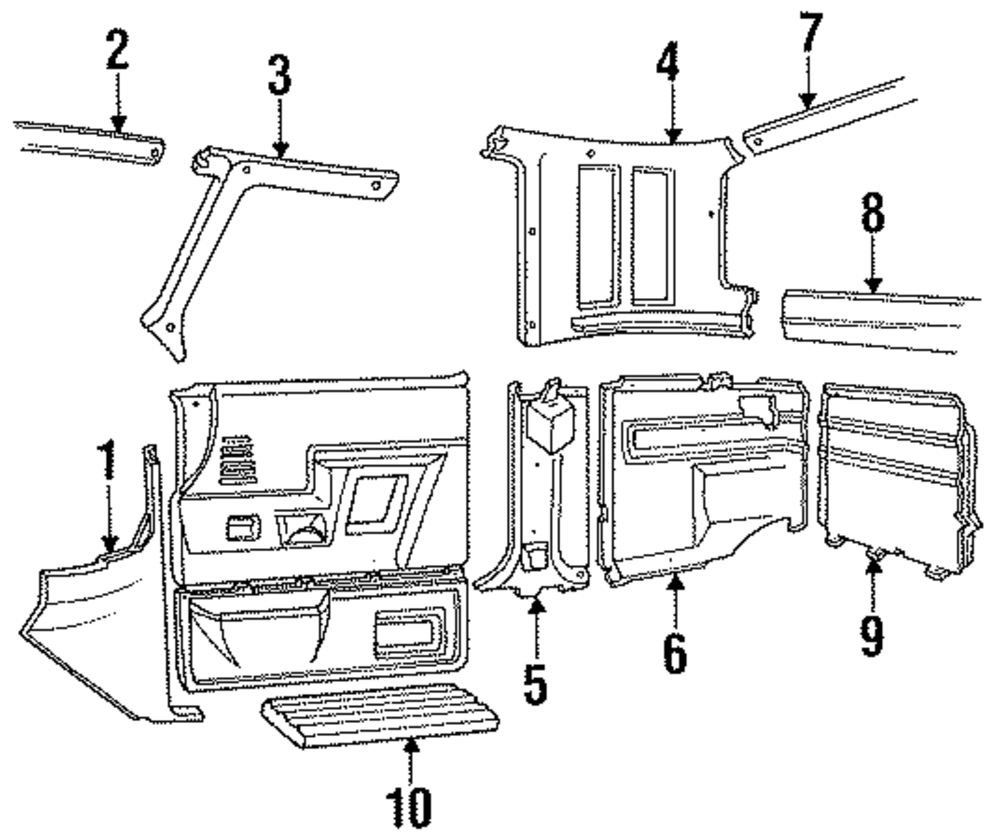 2
3
4
7
8
1
5
6
9
10