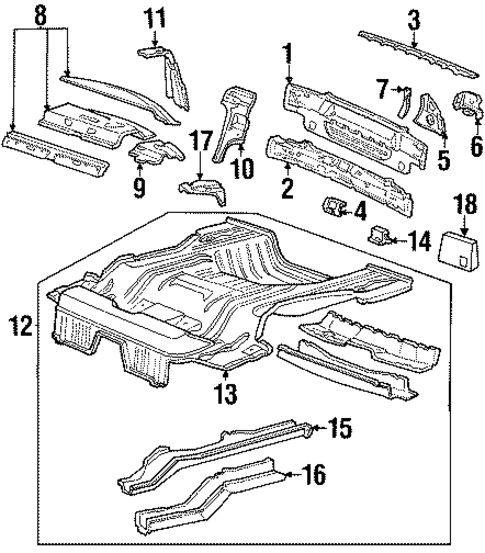 8
11
3
1
7
6
5
17
10
9
2
4
18
14
12
13
15
16