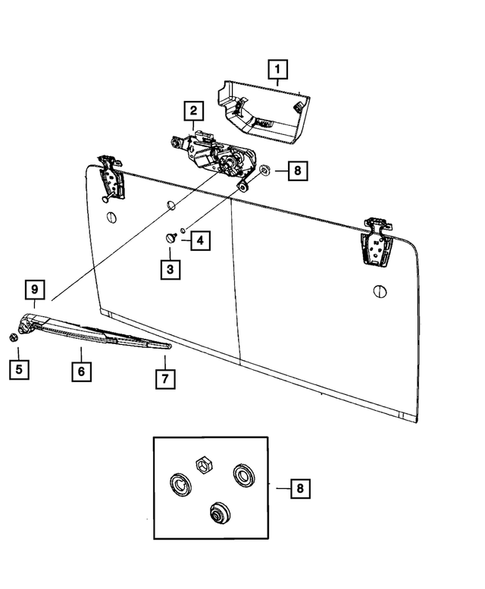 1
2
8
4
3
9
5
6
7
8