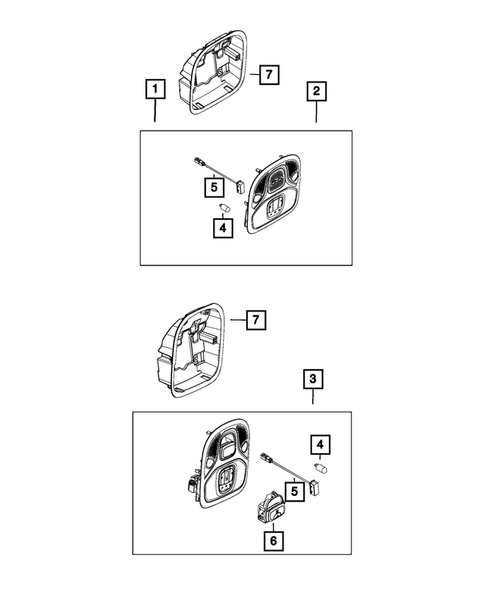 7
1
2
5
4
7
3
4
5
6