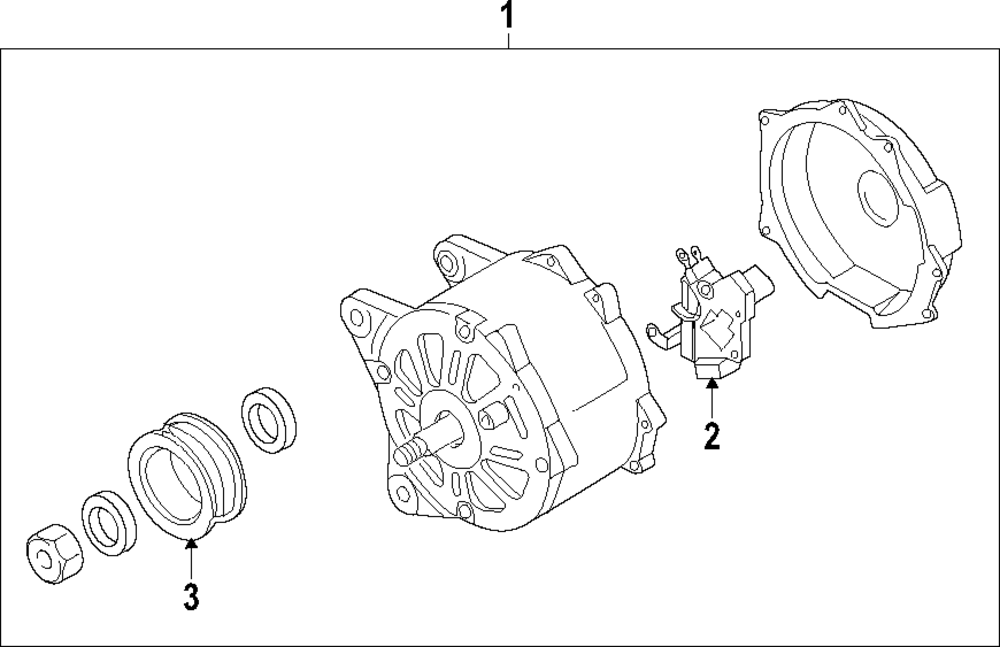 1

2

3