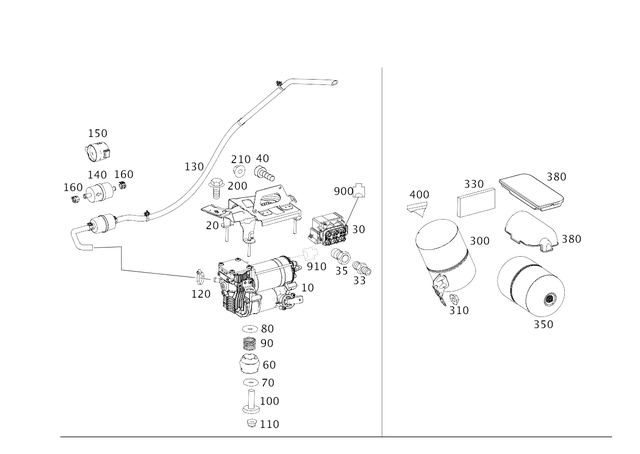 150
140
160
160
130
210
40
200
900
20
30
910
35
33
120
10
80
90
60
70
100
110
400
330
380
300
380
310
350