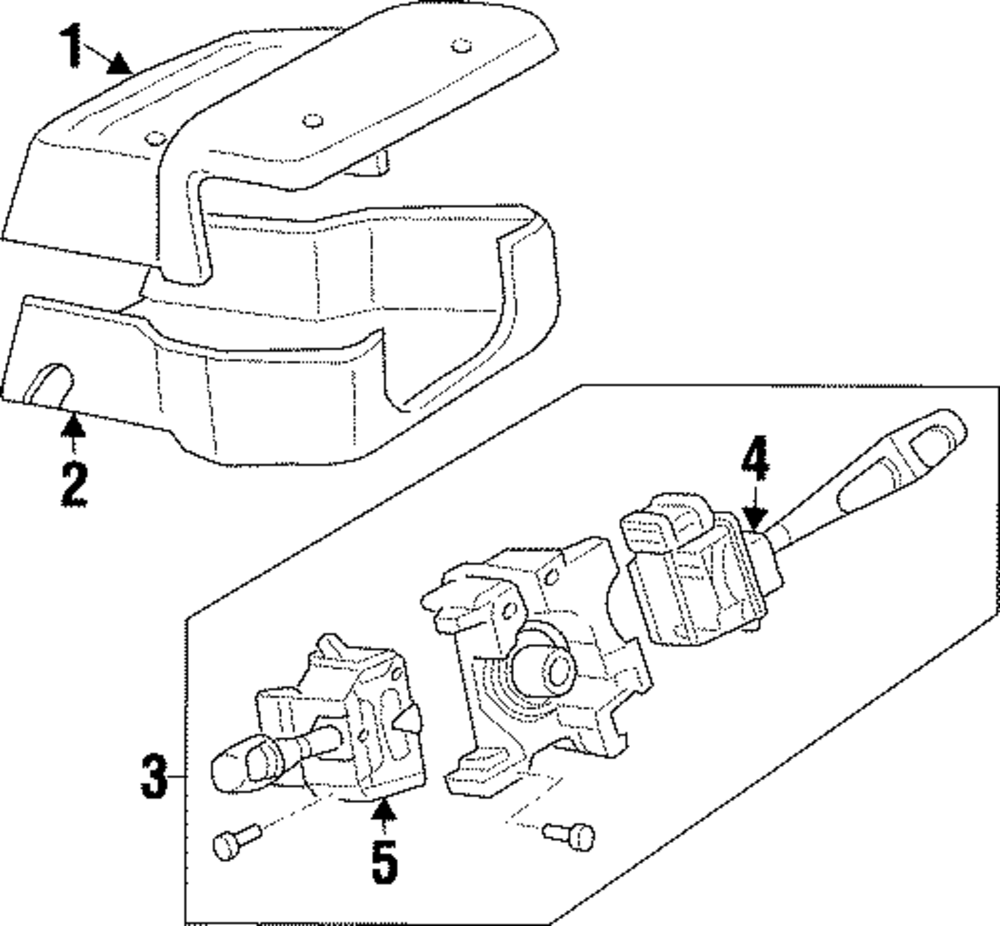 1
2
4
3
5