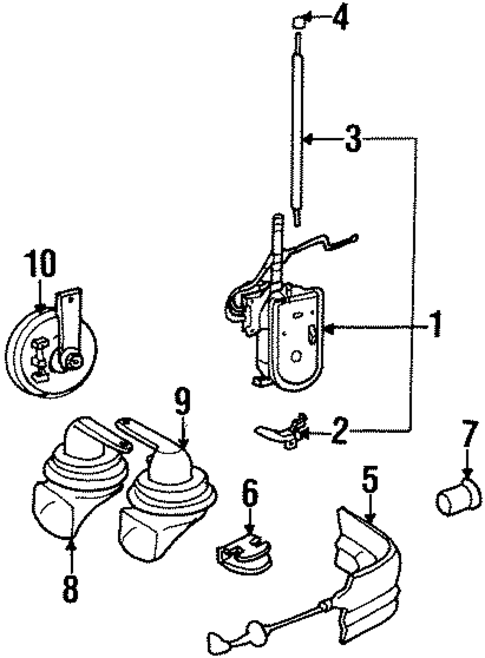 4
3
10
1
9
2
7
6
5
8