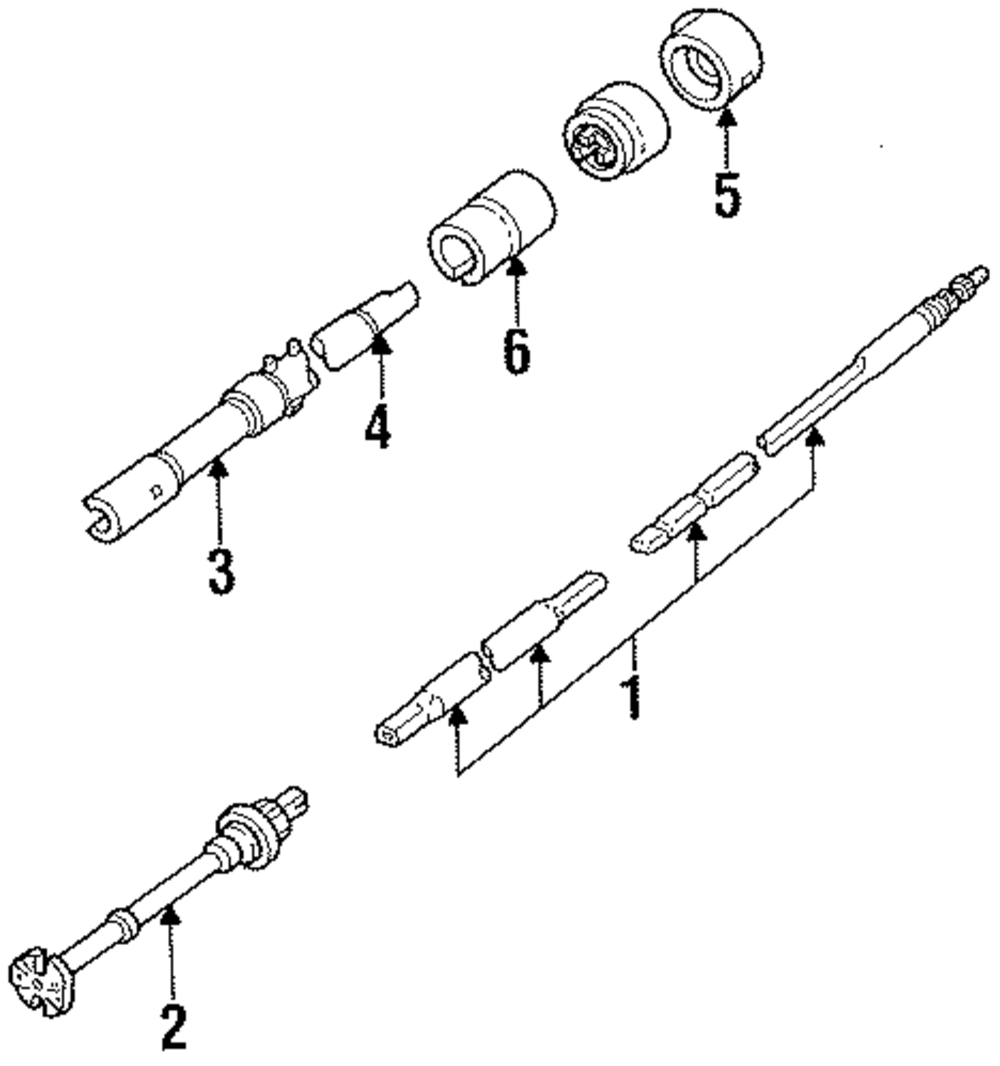 5
6
4
3
1
2