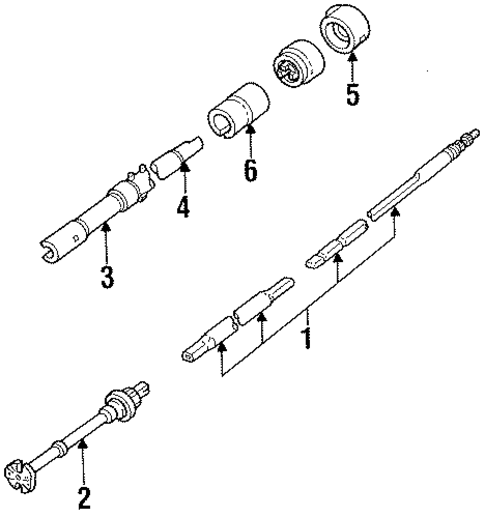 5
6
4
3
1
2