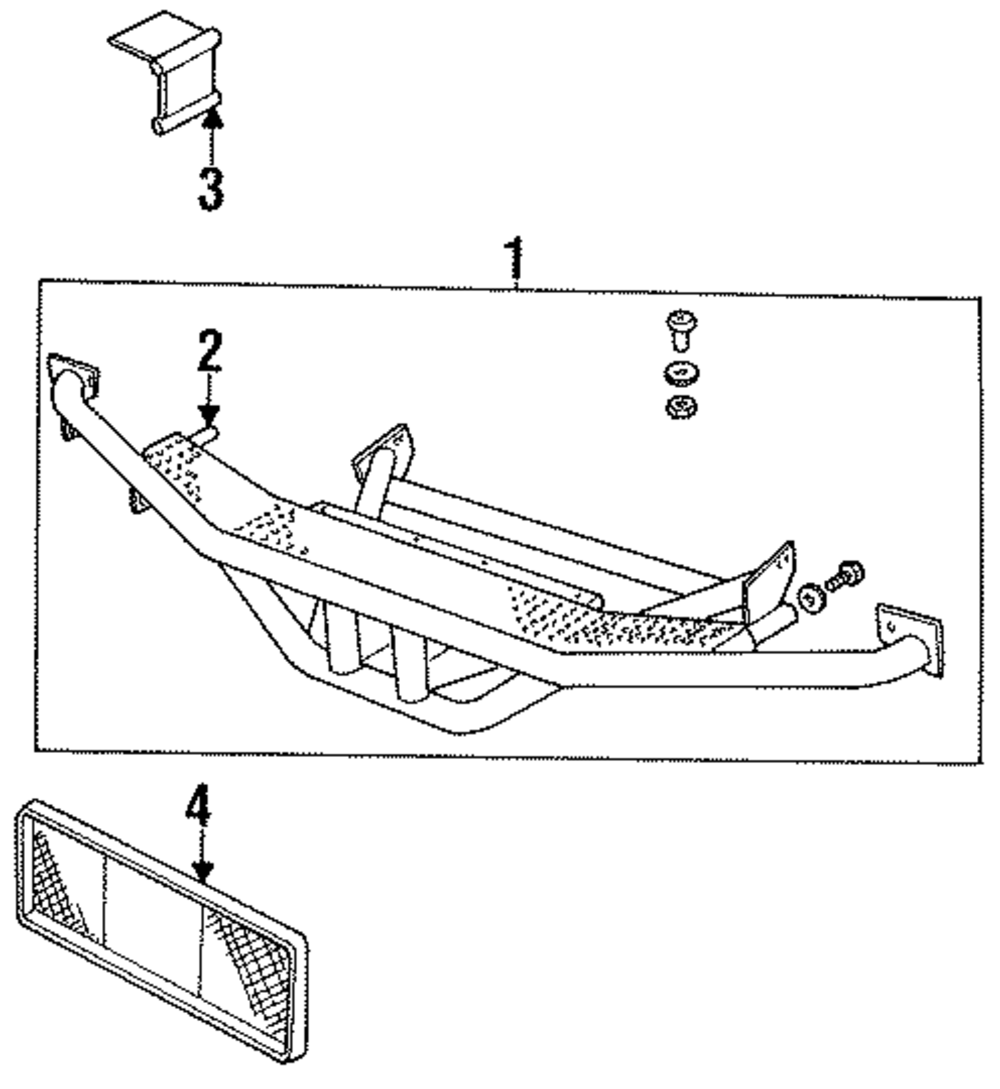 3

1

2

4