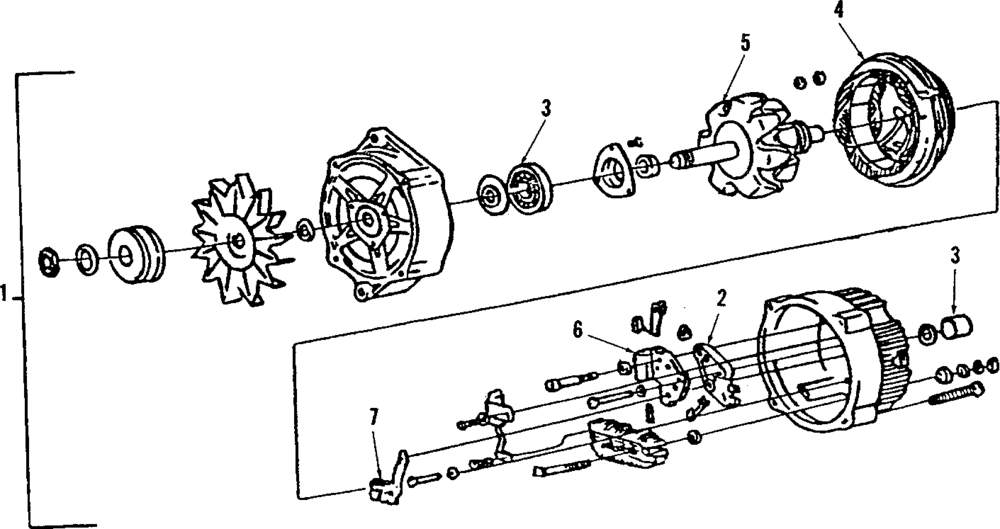 4
5
3
1
3
2
6
7