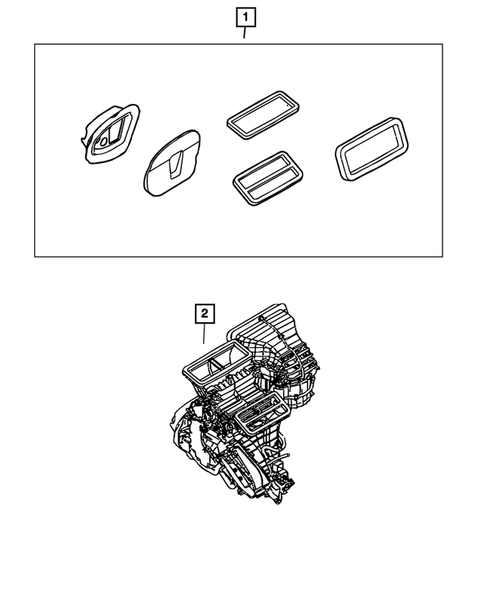 1

2