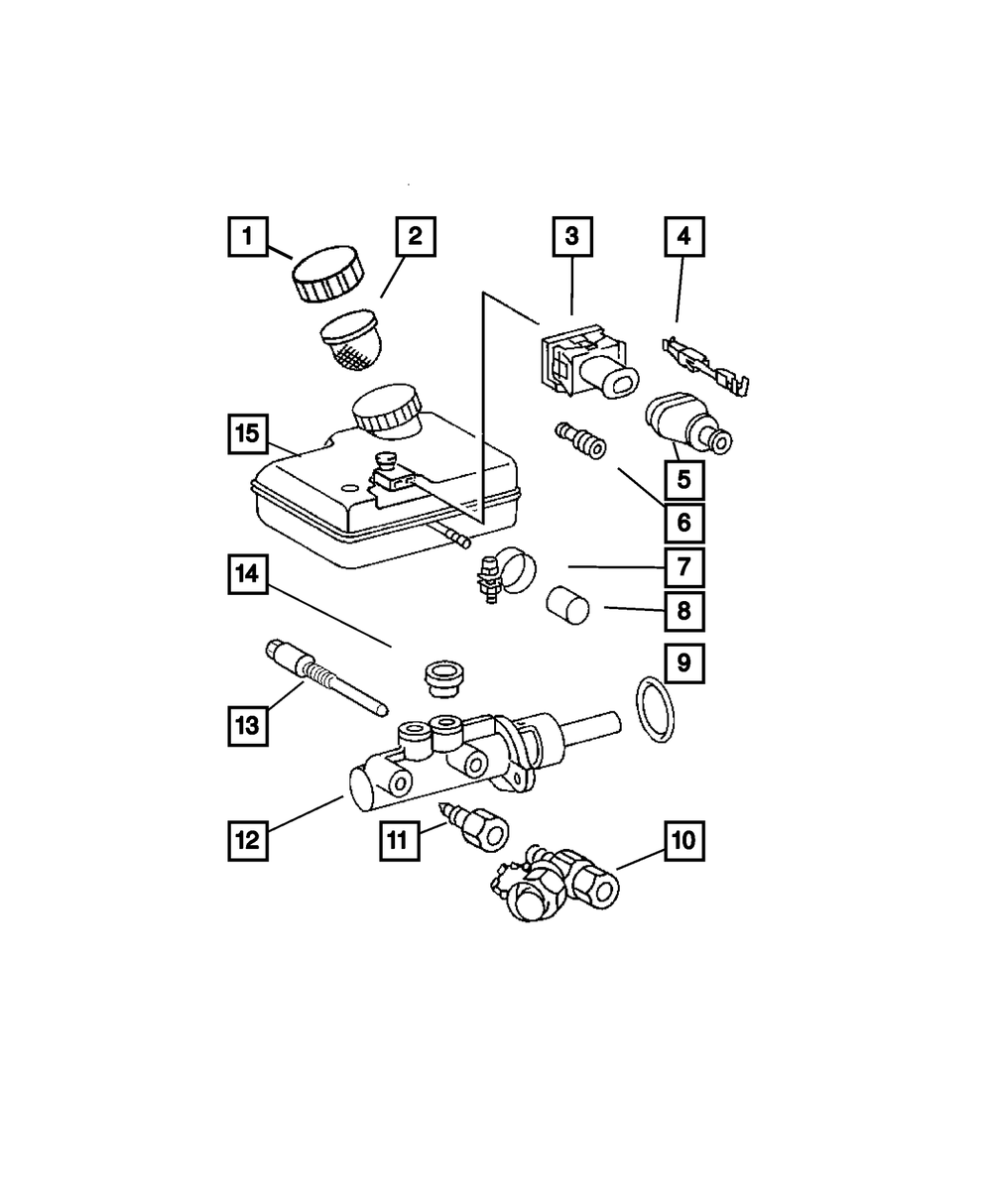 1
2
3
4
15
5
6
7
14
8
9
13
12
11
10