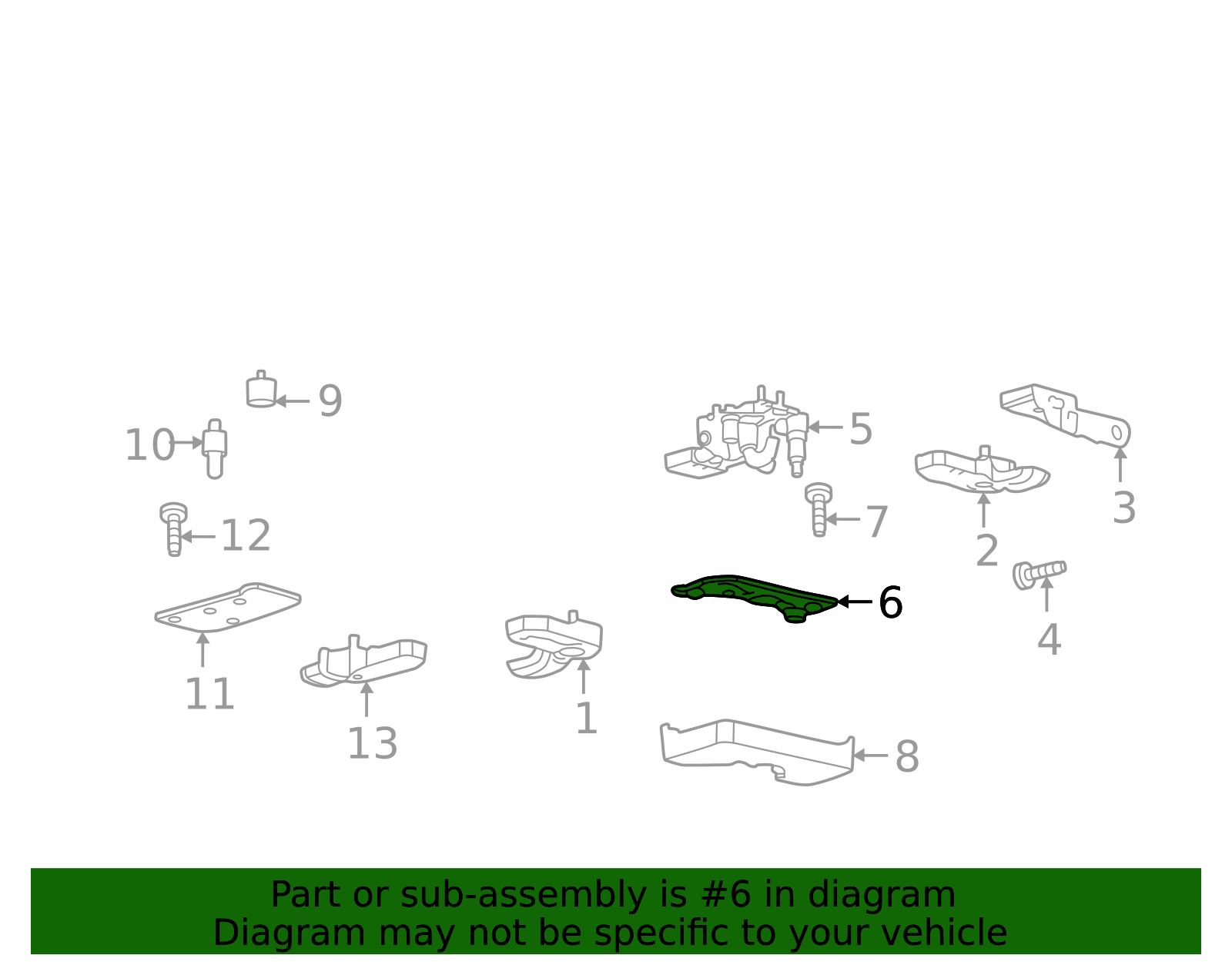 9
10
5
3
12
7
2
6
4
11
13
1
8

Part or sub-assembly is #6 in diagram
Diagram may not be specific to your vehicle