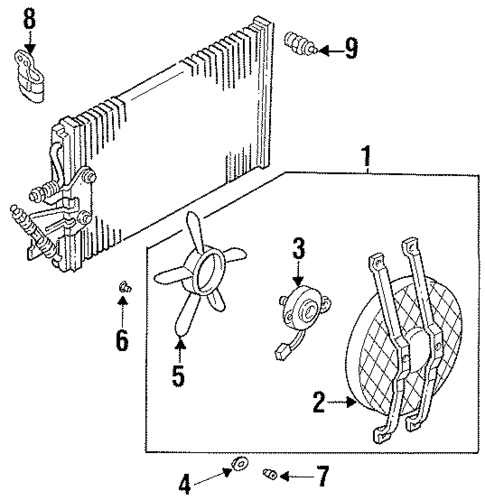 8
9
1
3
6
5
2
4
7