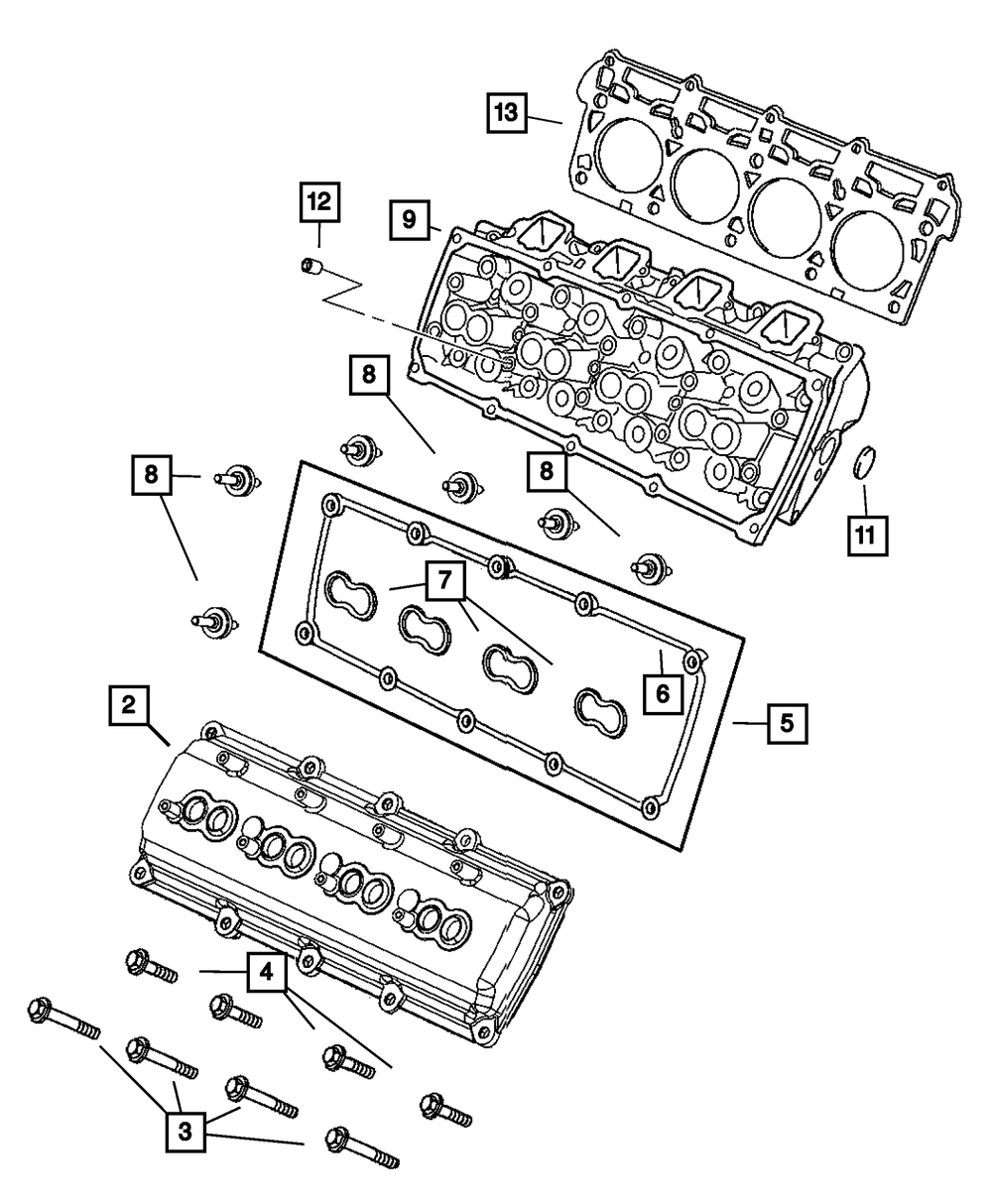 13
12
9
8
8
8
11
7
6
5
2
4
3