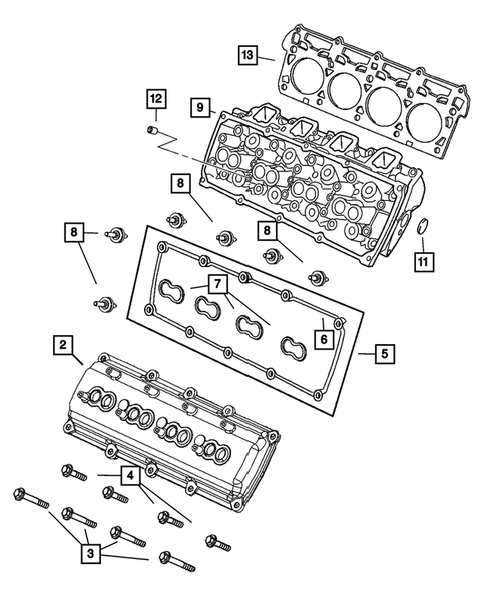 13
12
9
8
8
8
11
7
6
5
2
4
3