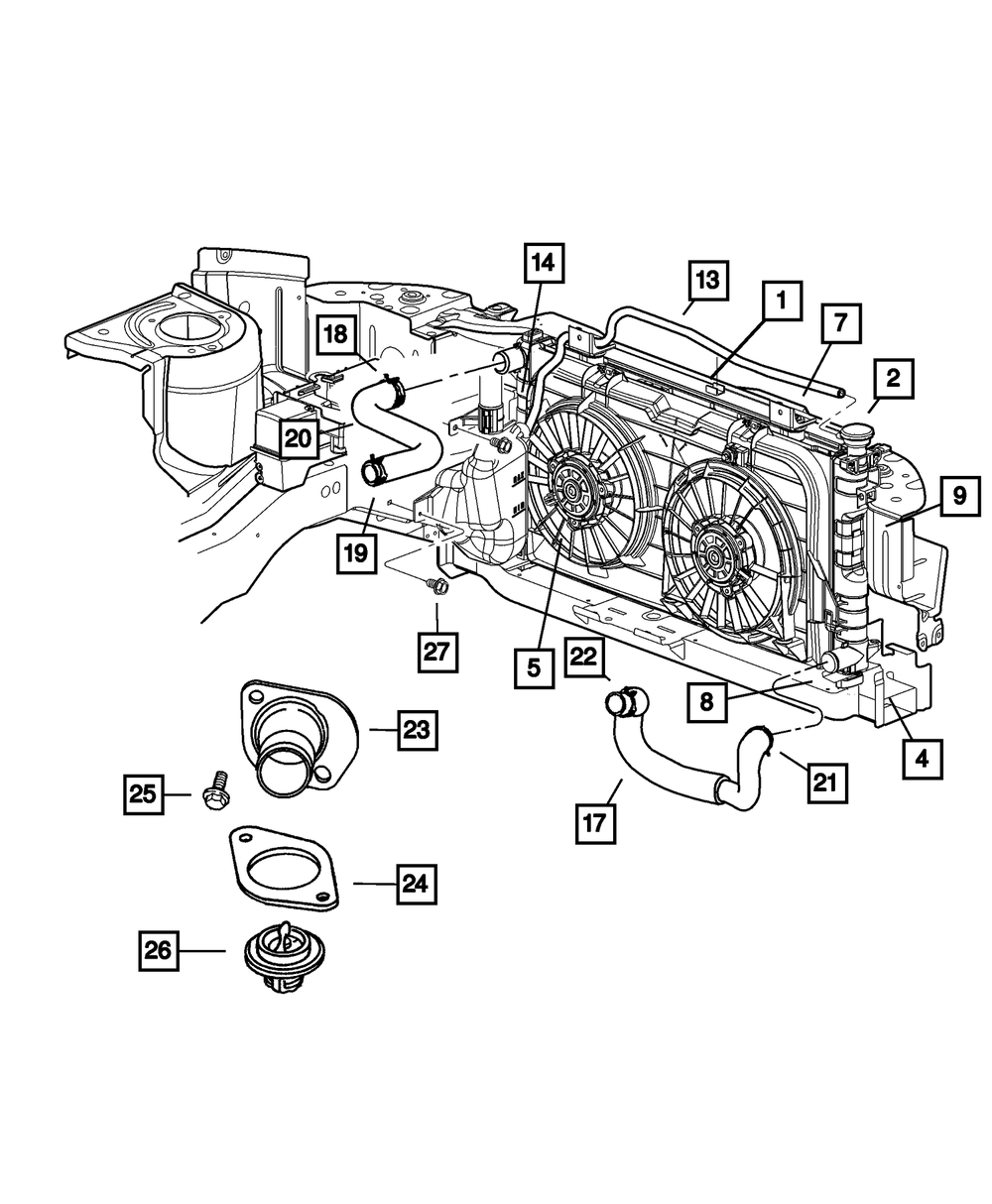 14
13
1
7
2
18
20
9
19
27
5
22
8
4
23
21
25
17
24
26