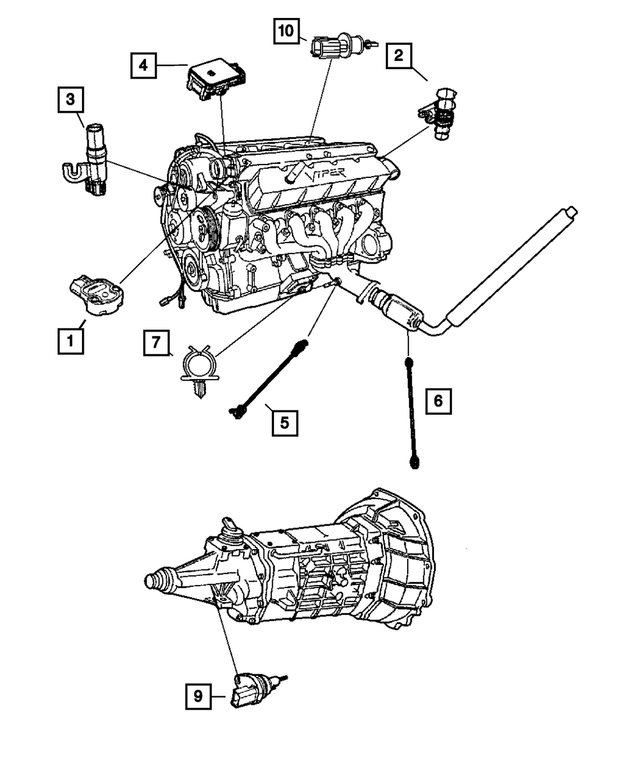 10
4
2
3
VIPER
1
7
5
6
9