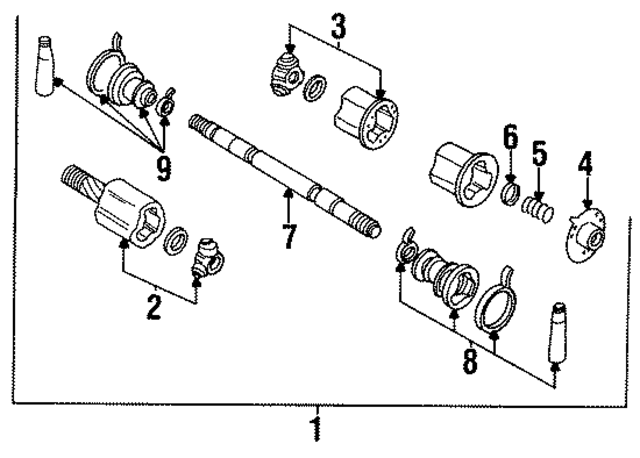 3
9
6
5
4
7
2
8
1