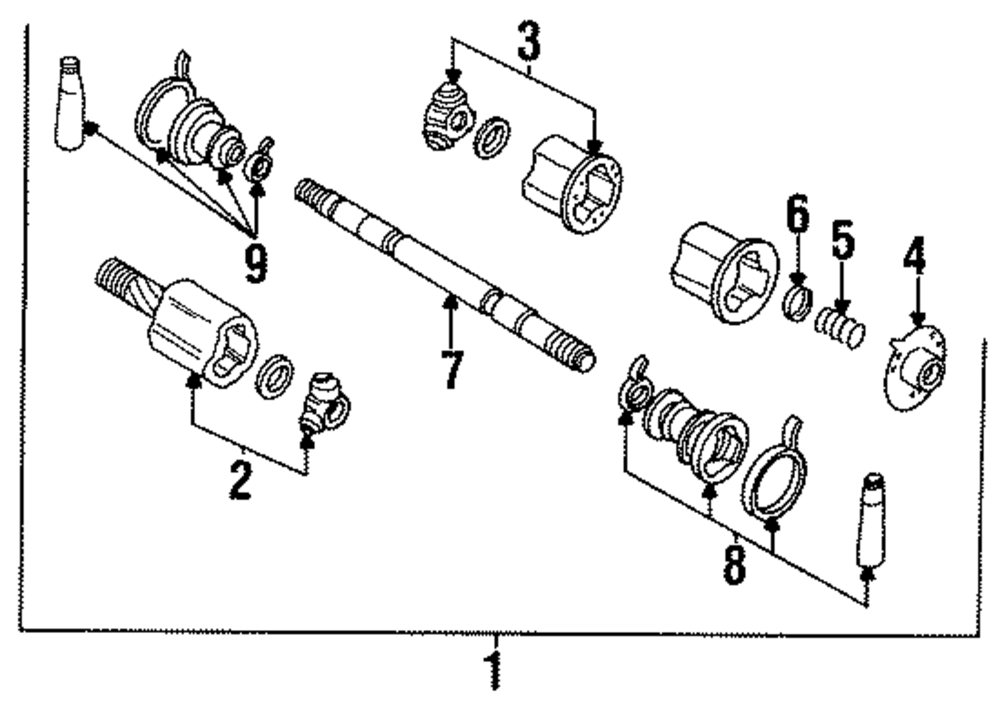 3
9
6
5
4
7
2
8
1