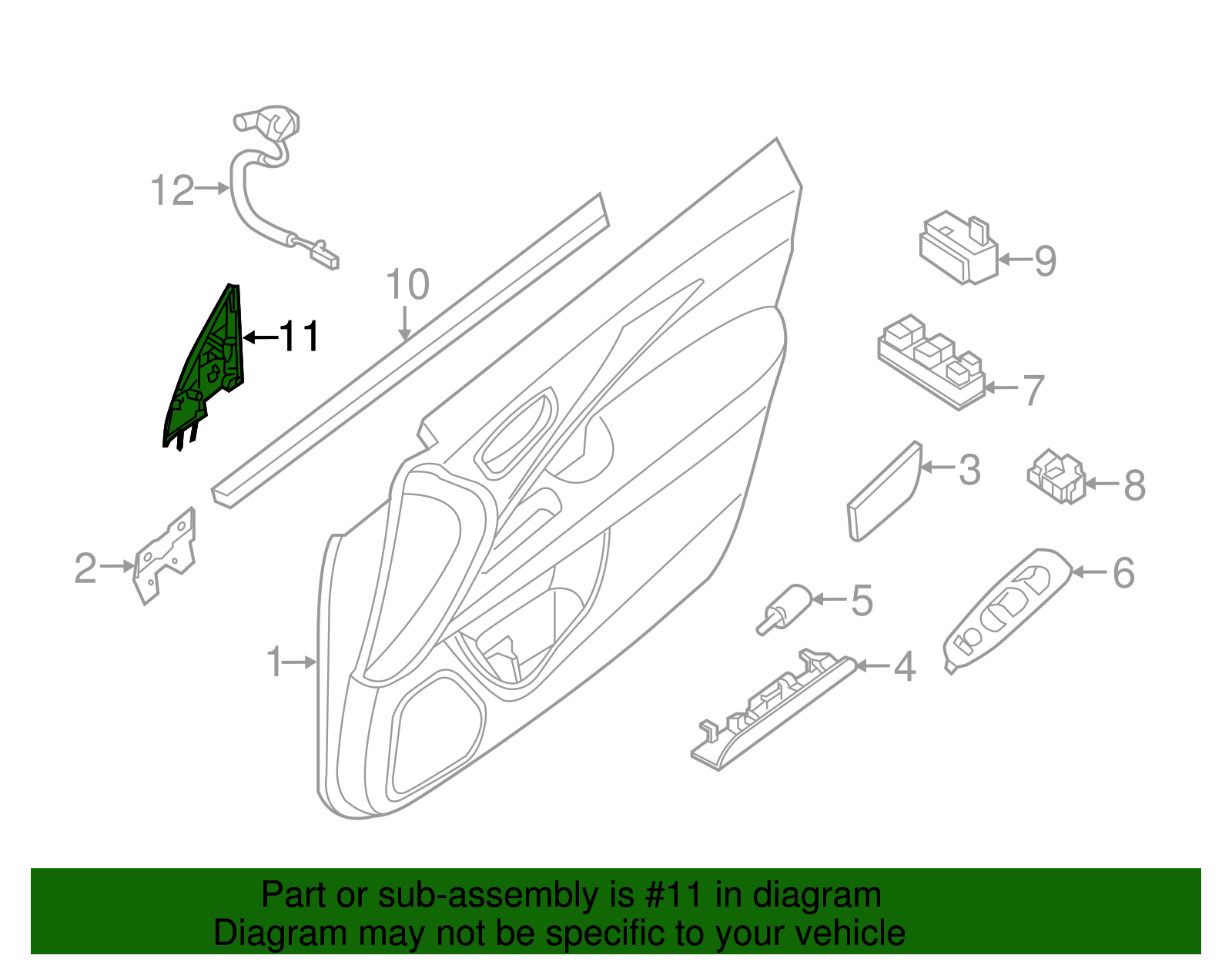 12

10

11

9

7

3

8

2

6

5

1

4

Part or sub-assembly is #11 in diagram
Diagram may not be specific to your vehicle