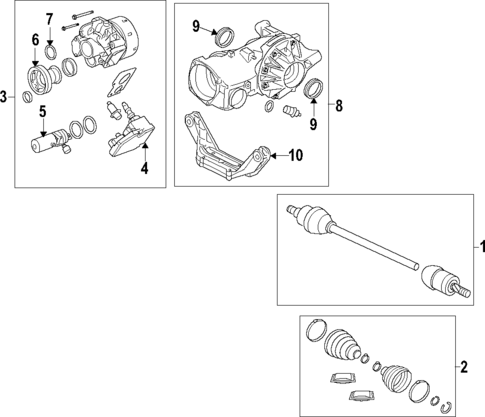 7
6
3
5
4
9
8
9
10
1
2