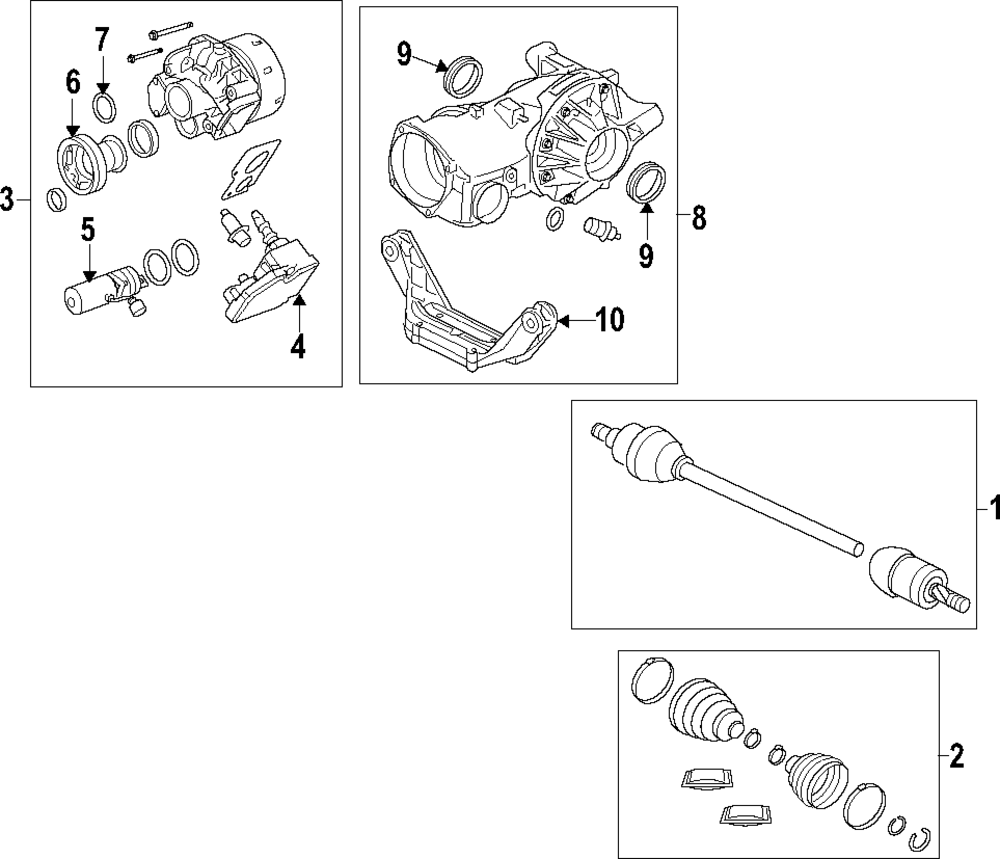 7
6
3
5
4
9
8
9
10
1
2