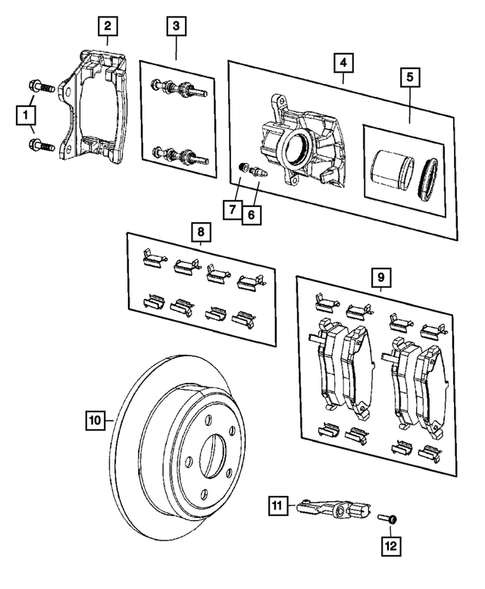 2
3
1
4
5
7
6
8
9
10
11
12