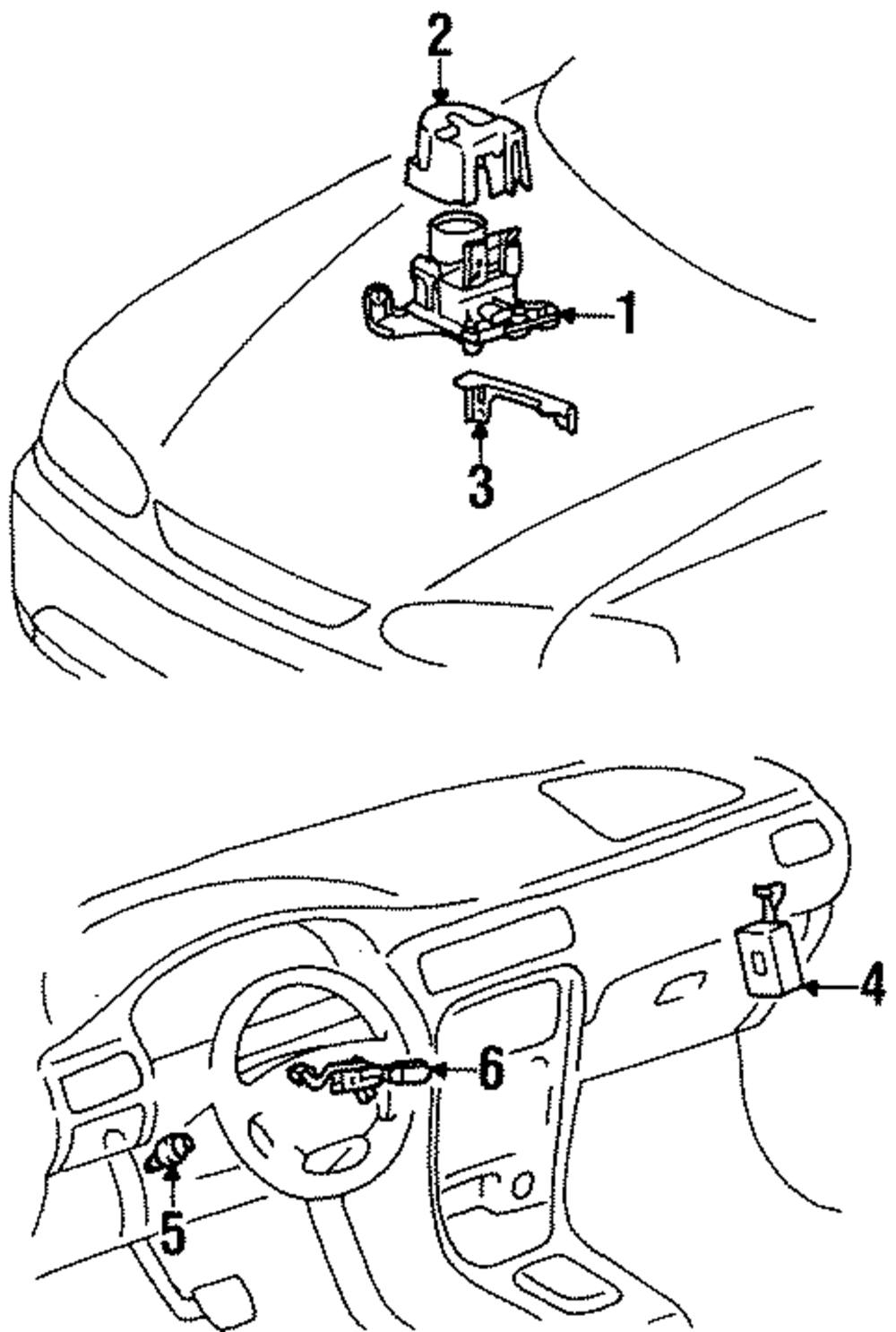 2
1
3
4
6
5