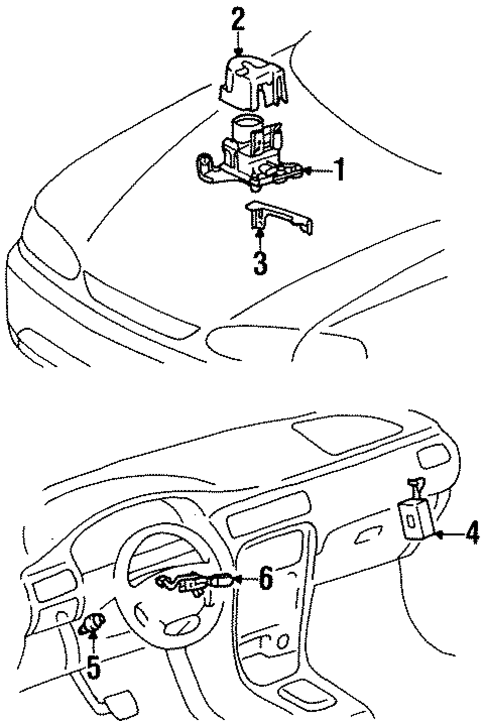 2
1
3
4
6
5