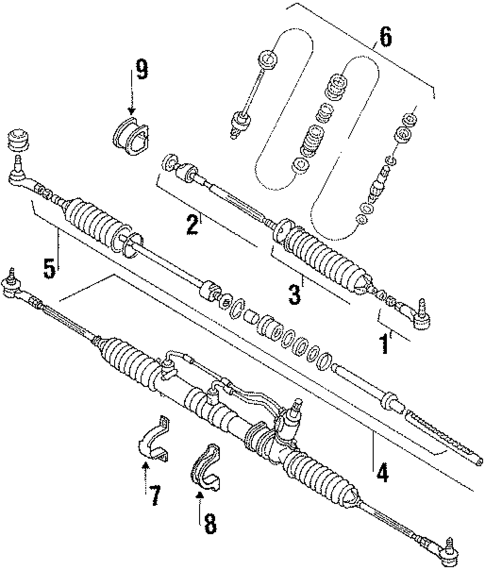 6
9
2
5
3
1
4
7
8