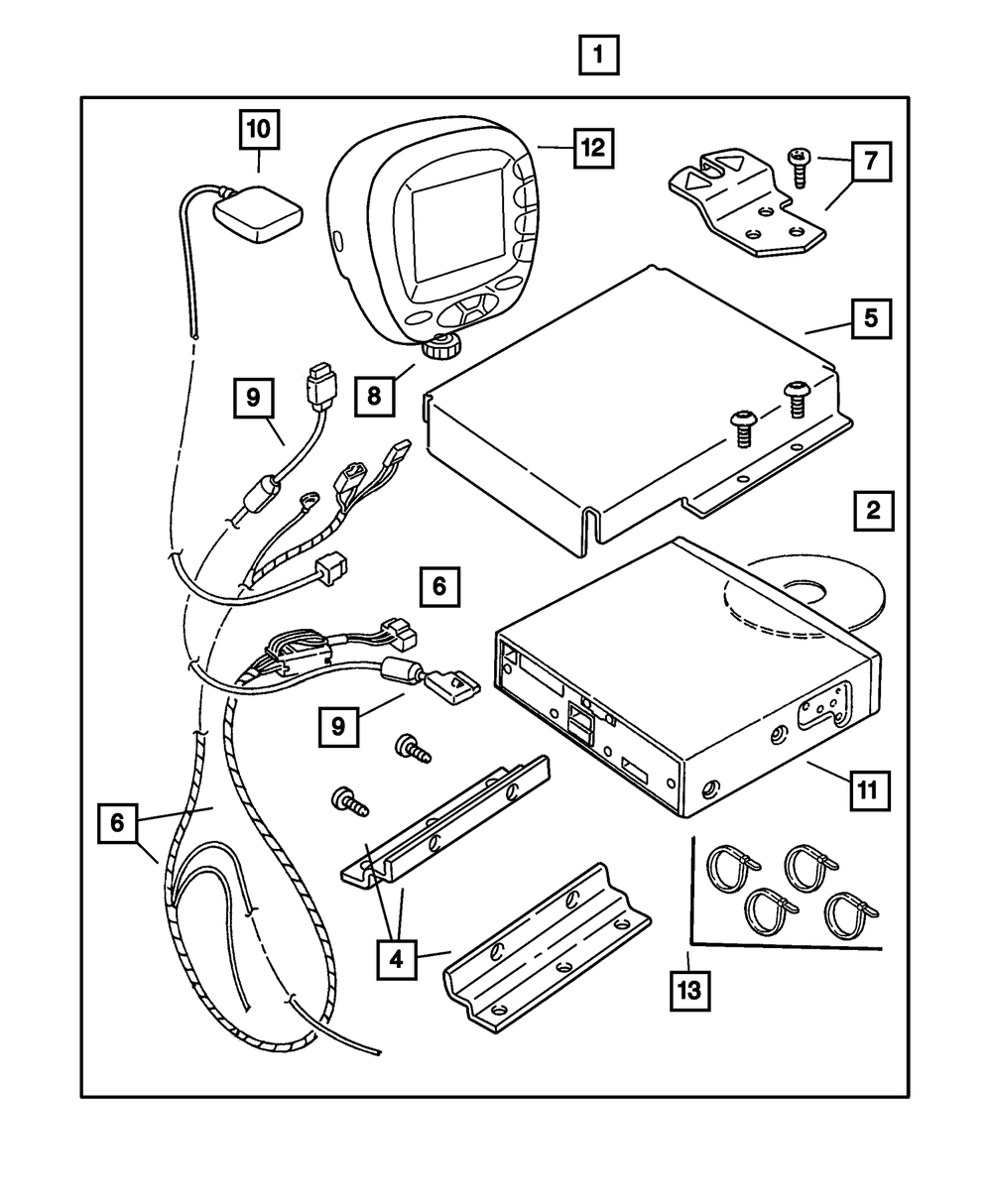 1

10

12

7

5

9

8

2

6

9

11

6

4

13