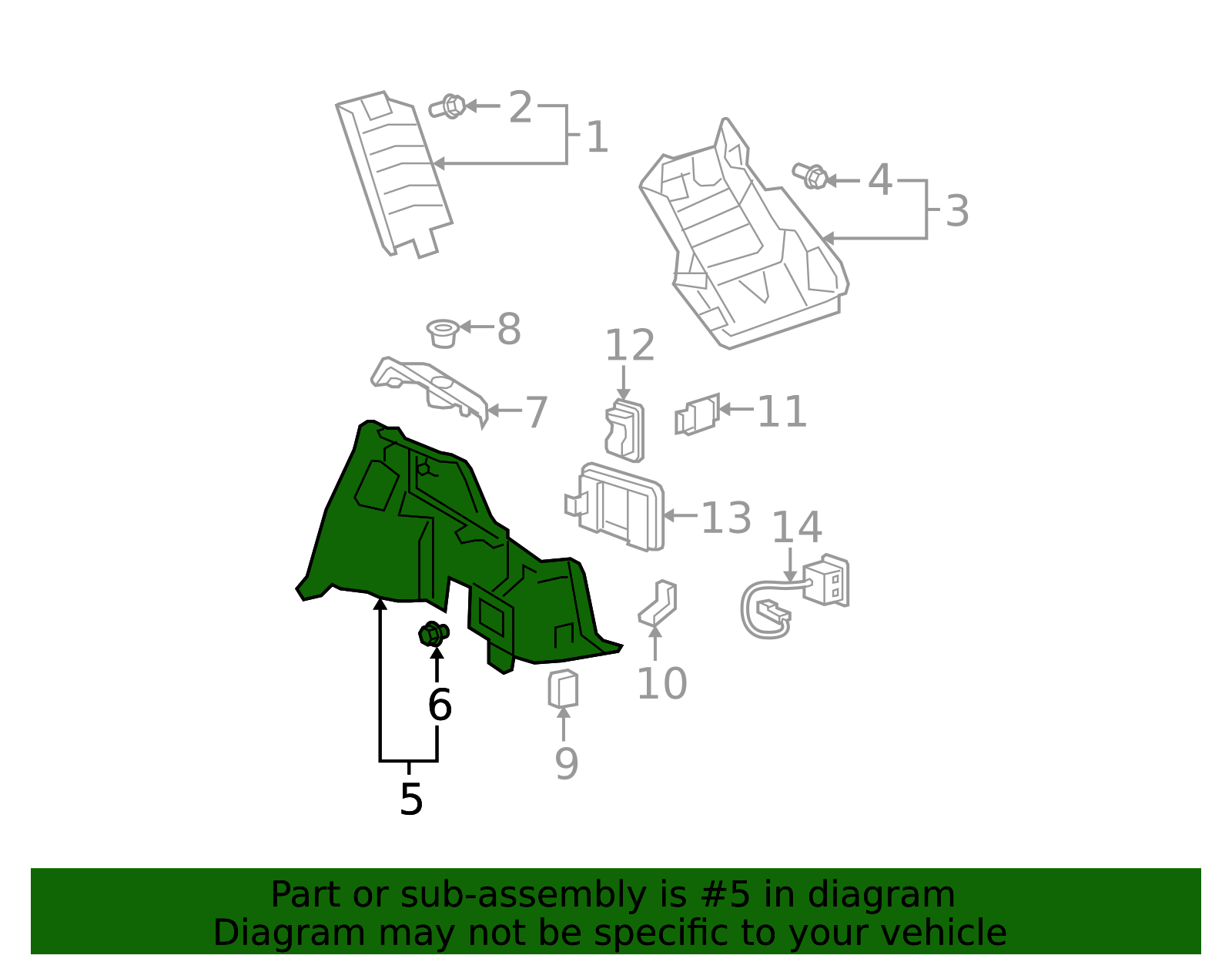 2
1
4
3
8
12
7
11
13
14
10
6
9
5

Part or sub-assembly is #5 in diagram
Diagram may not be specific to your vehicle