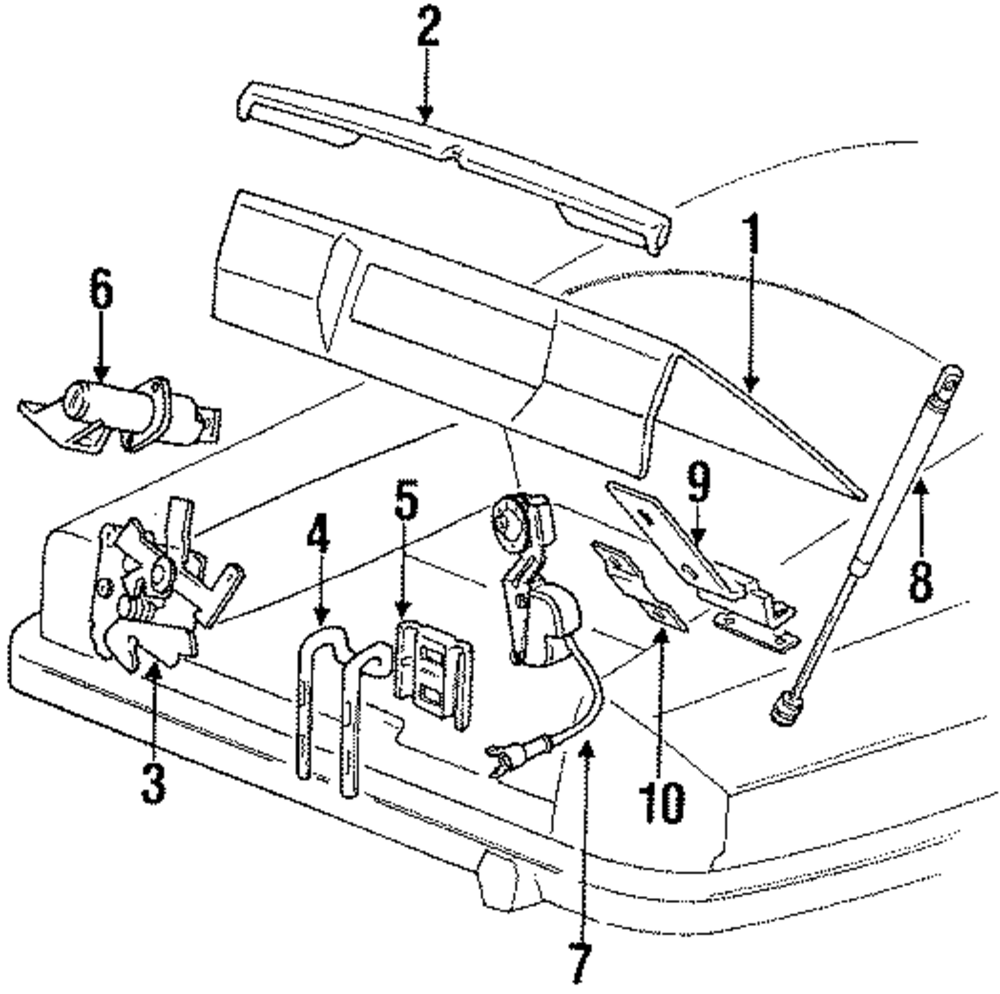 2
1
6
9
5
4
8
3
10
7