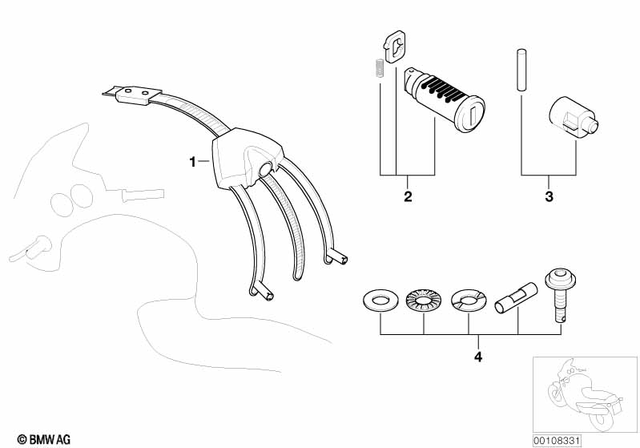 1
2
3
4
© BMW AG
00108331