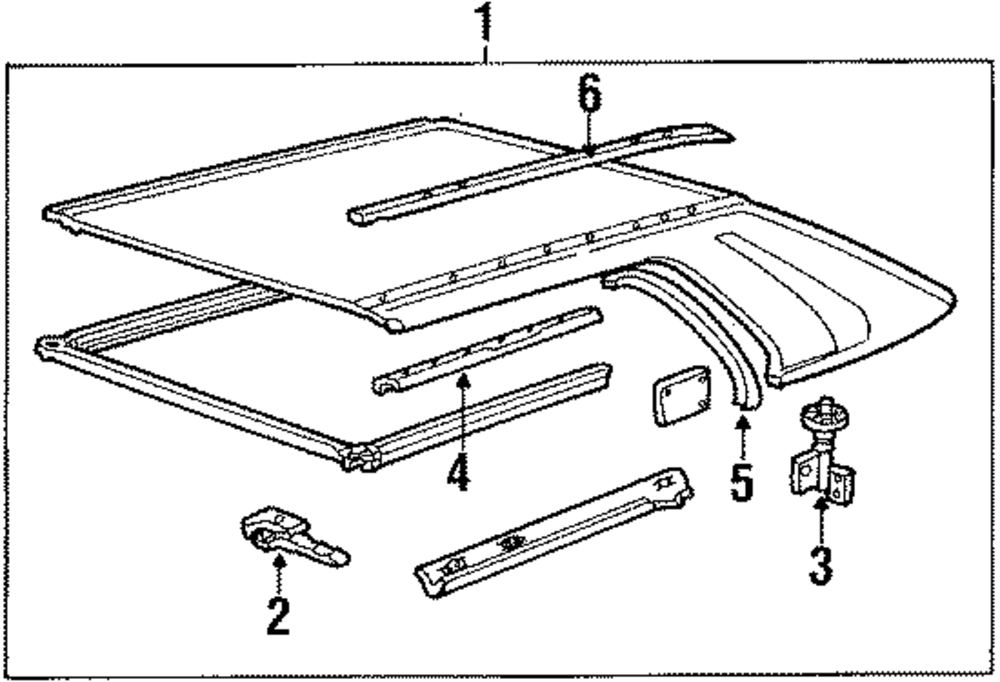 1
6
4
5
3
2