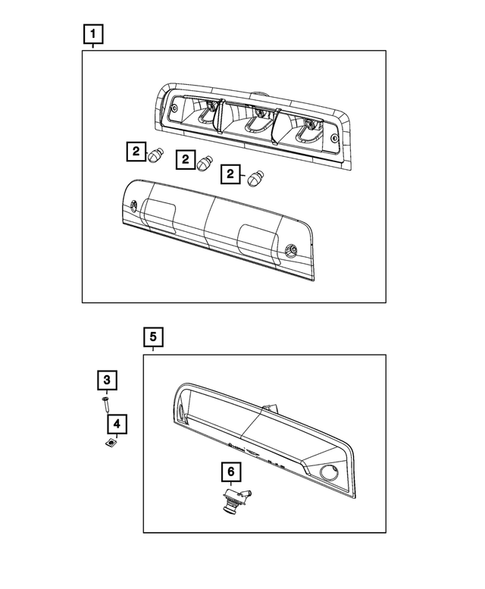 1
2
2
2
5
3
4
6