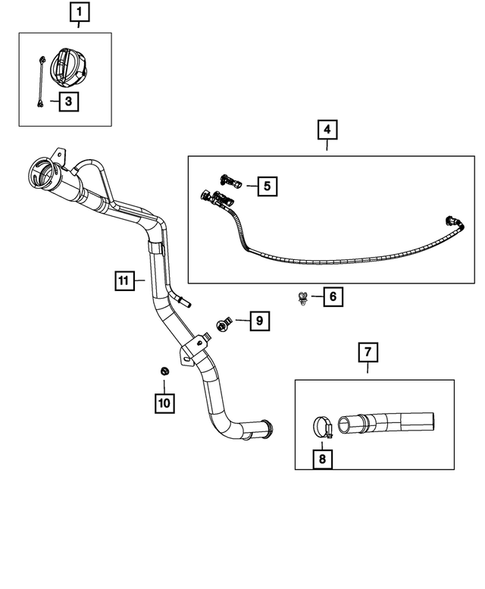 1
3
4
5
11
6
9
7
10
8