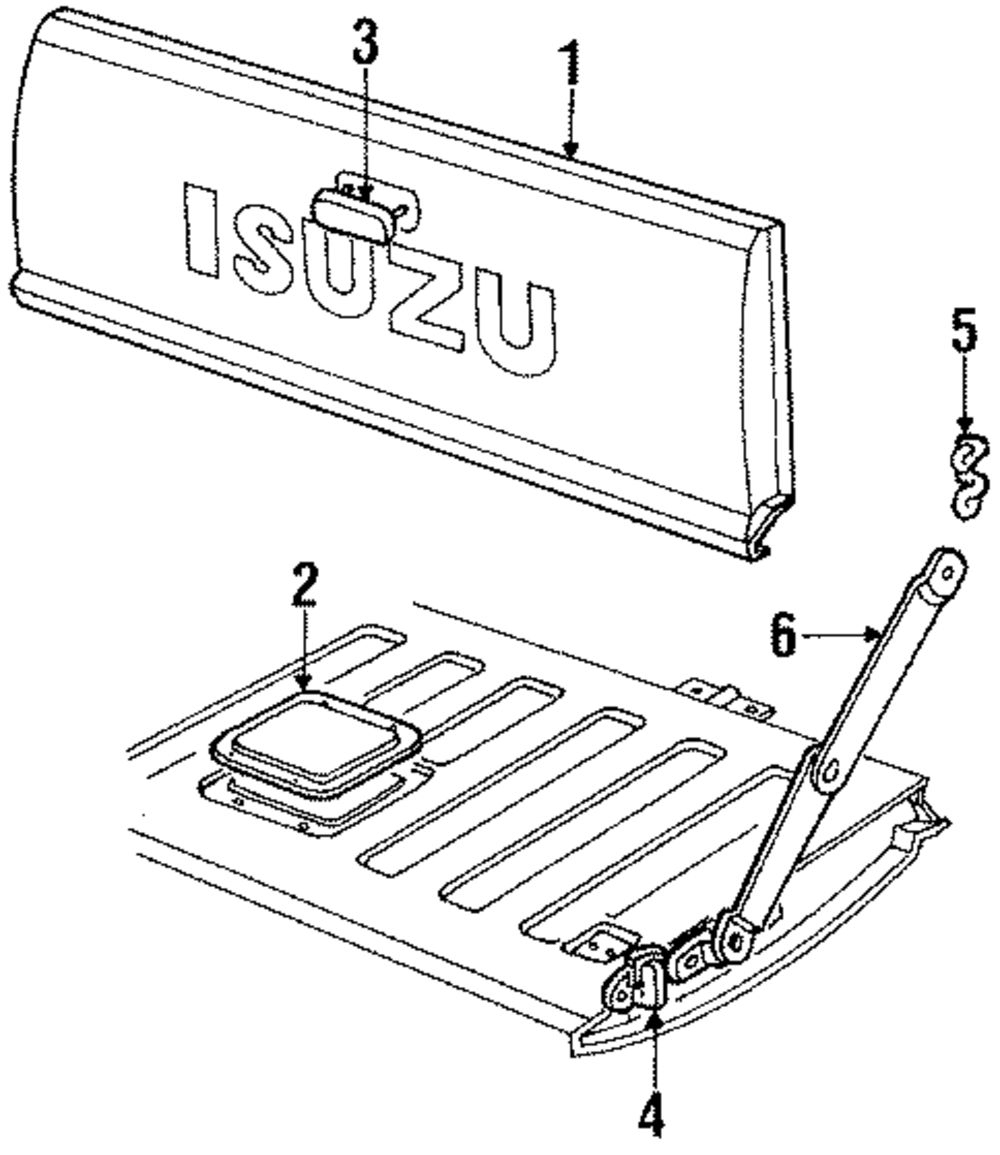 3
1
ISUZU
5
2
6
4