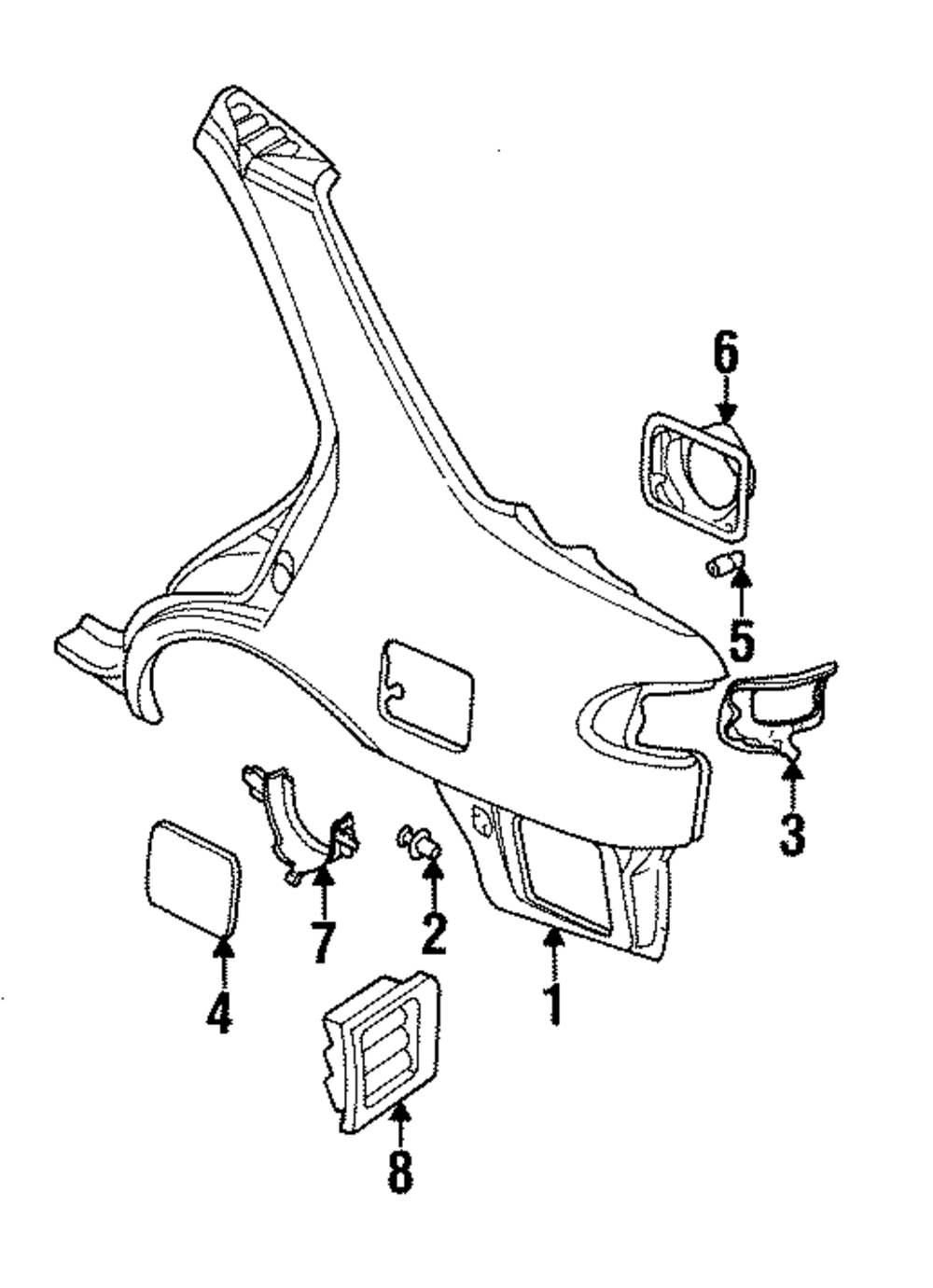 6
5
3
7
2
4
1
8