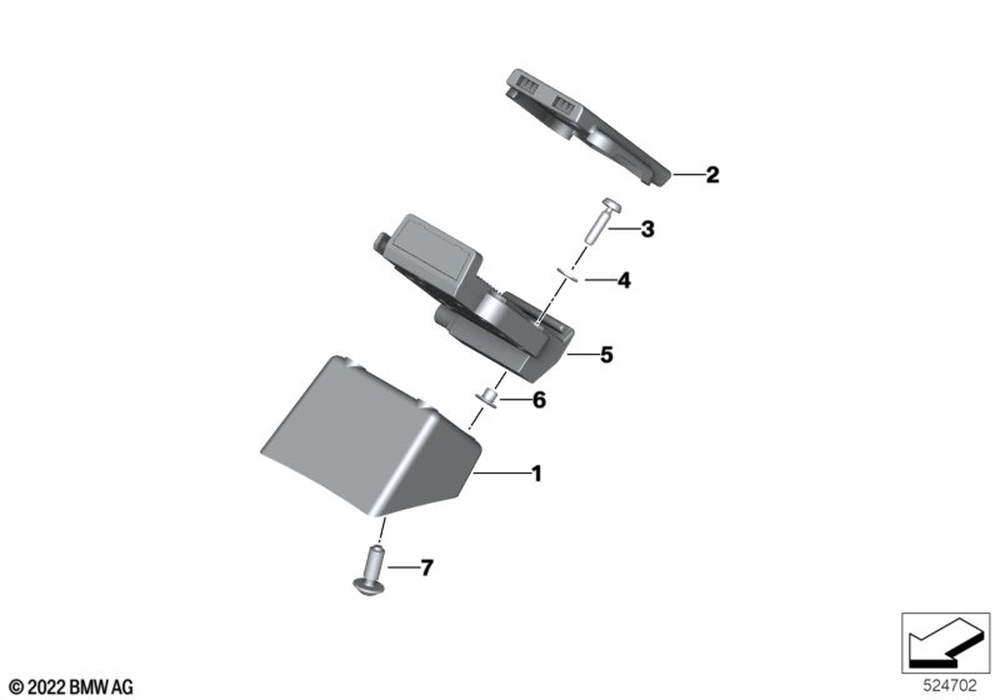 2
3
4
5
6
1
7
© 2022 BMW AG
524702