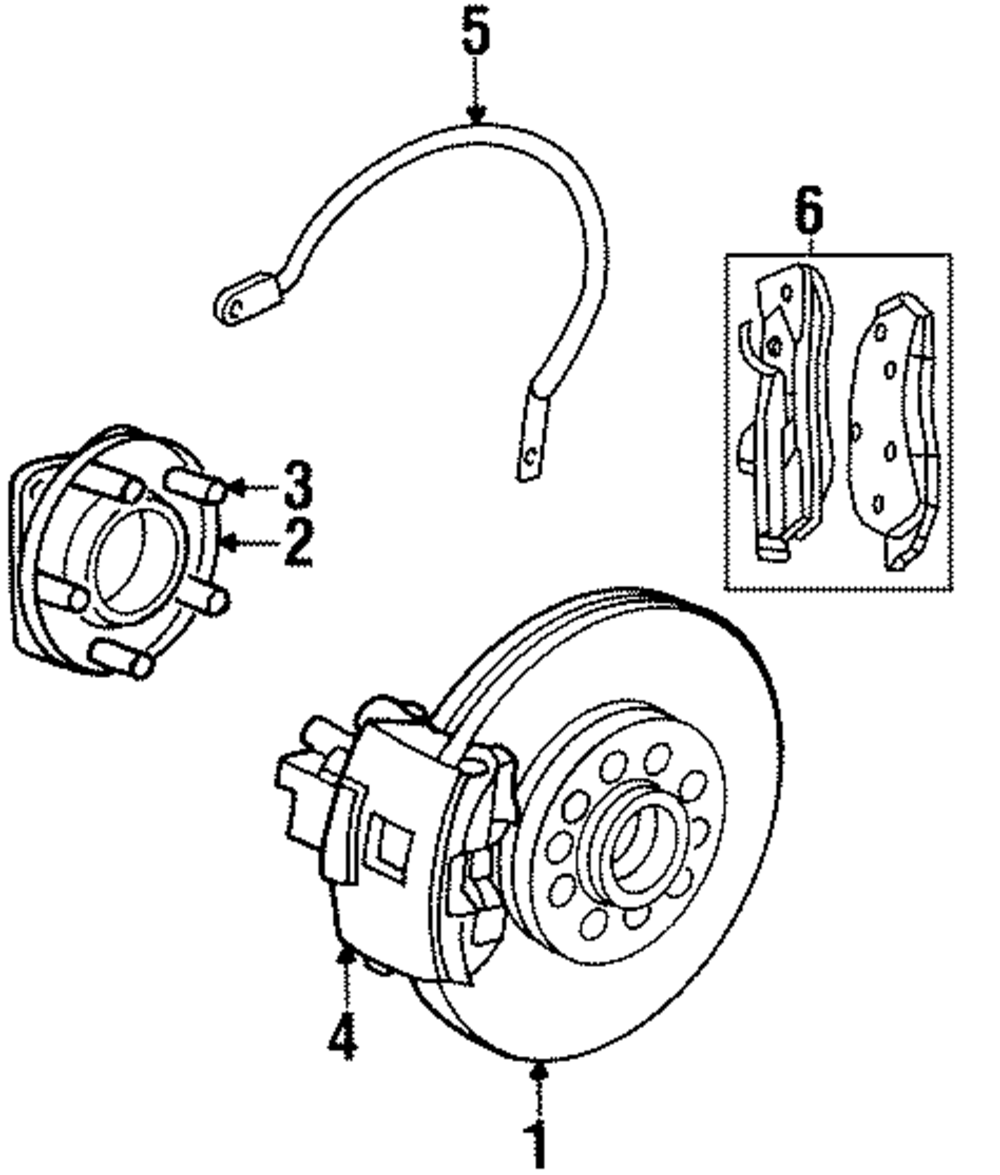 5
6
3
2
4
1