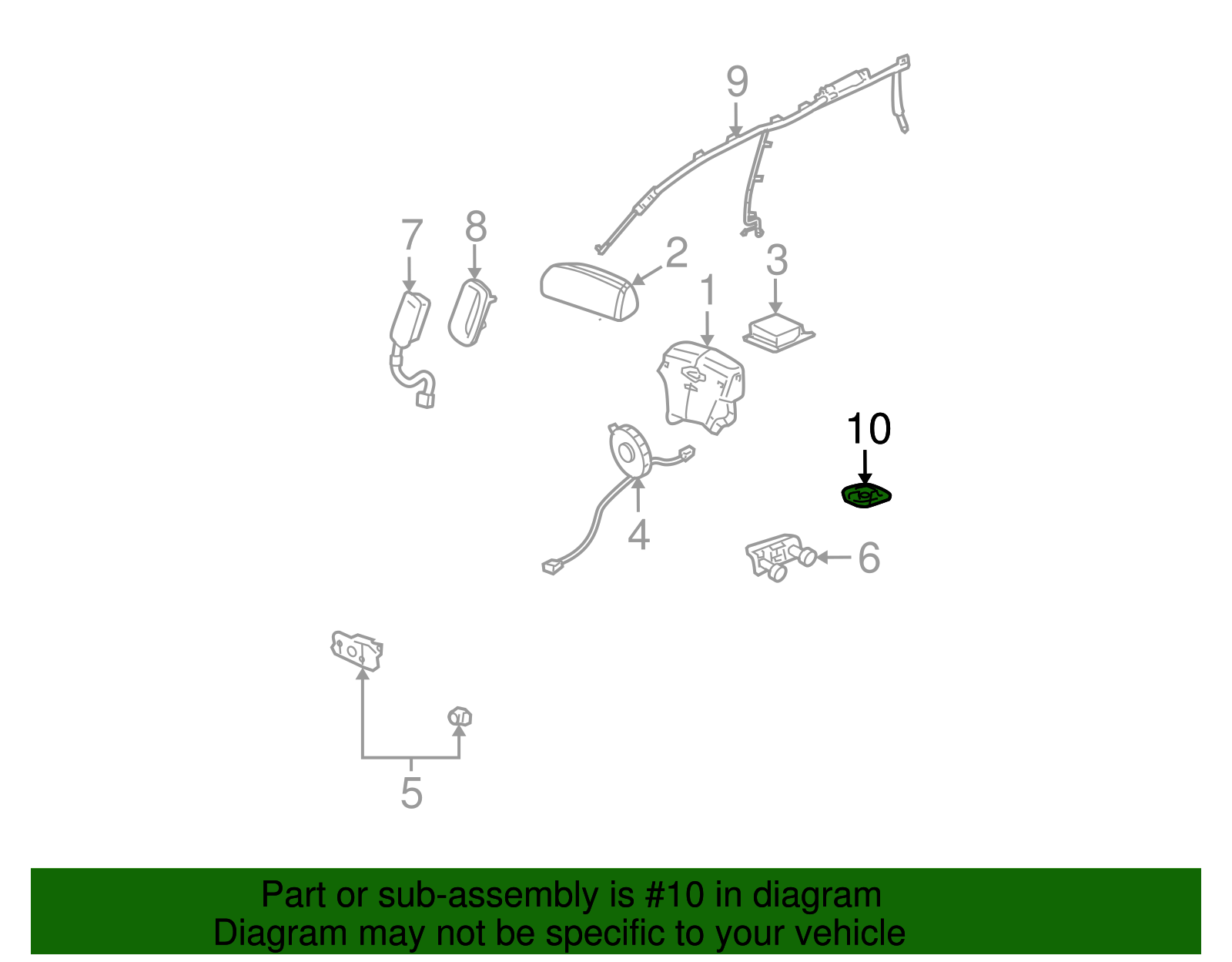 9

7

8

2

3

1

10

4

6

5

Part or sub-assembly is #10 in diagram
Diagram may not be specific to your vehicle