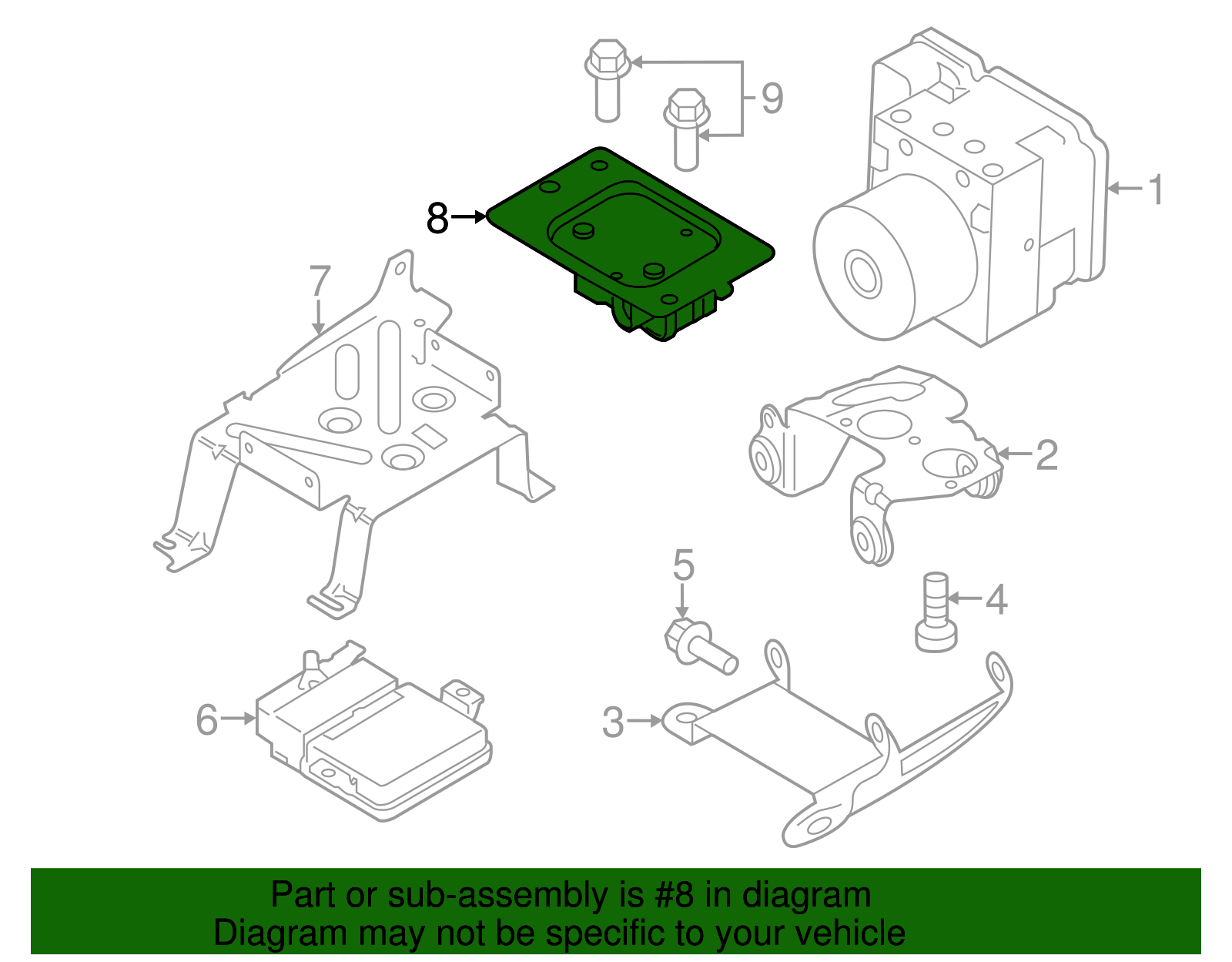 9
1
8
7
2
5
4
6
3

Part or sub-assembly is #8 in diagram
Diagram may not be specific to your vehicle