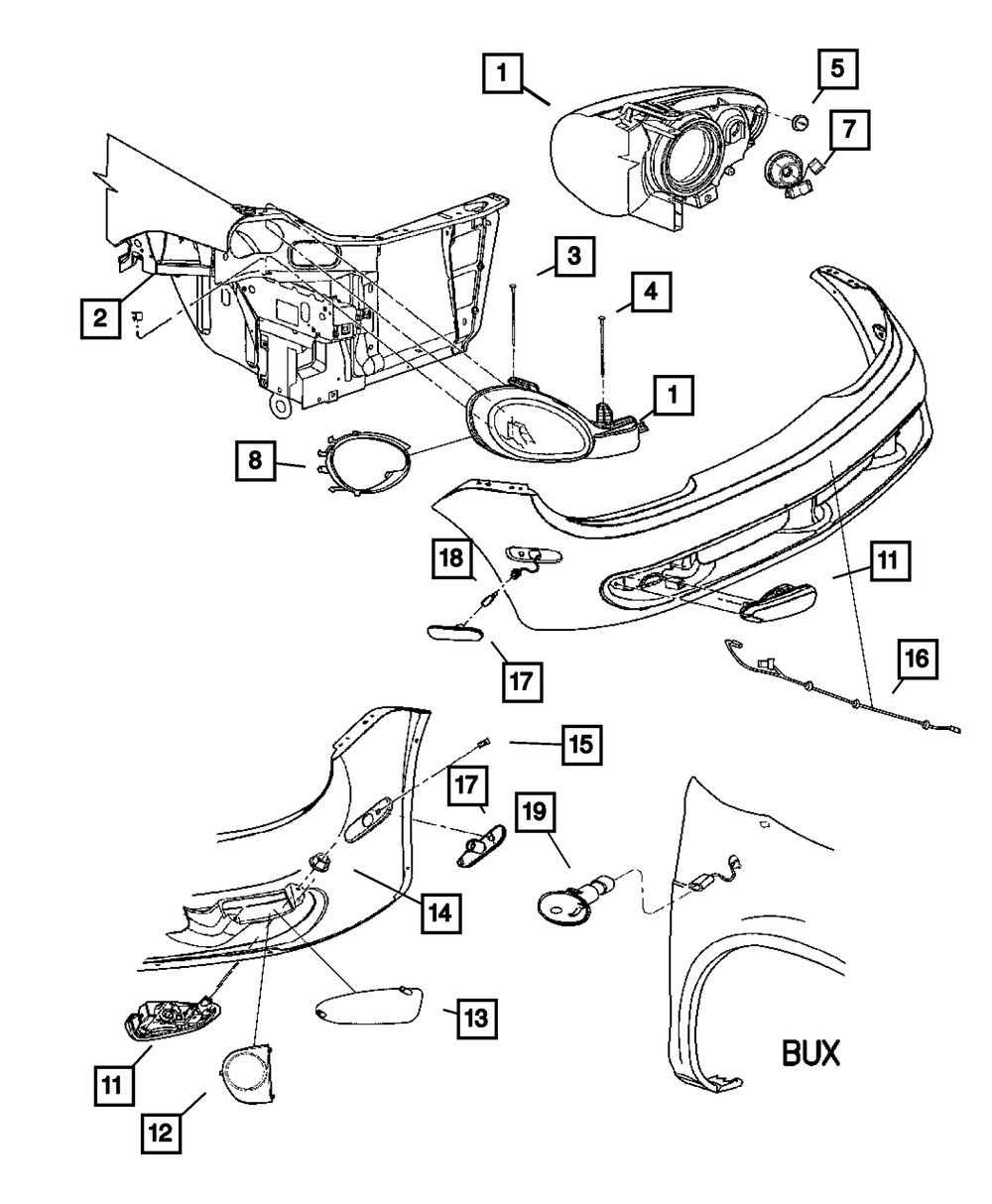 1
5
7
3
4
2
1
8
18
11
17
16
15
17
19
14
13
11
12
BUX