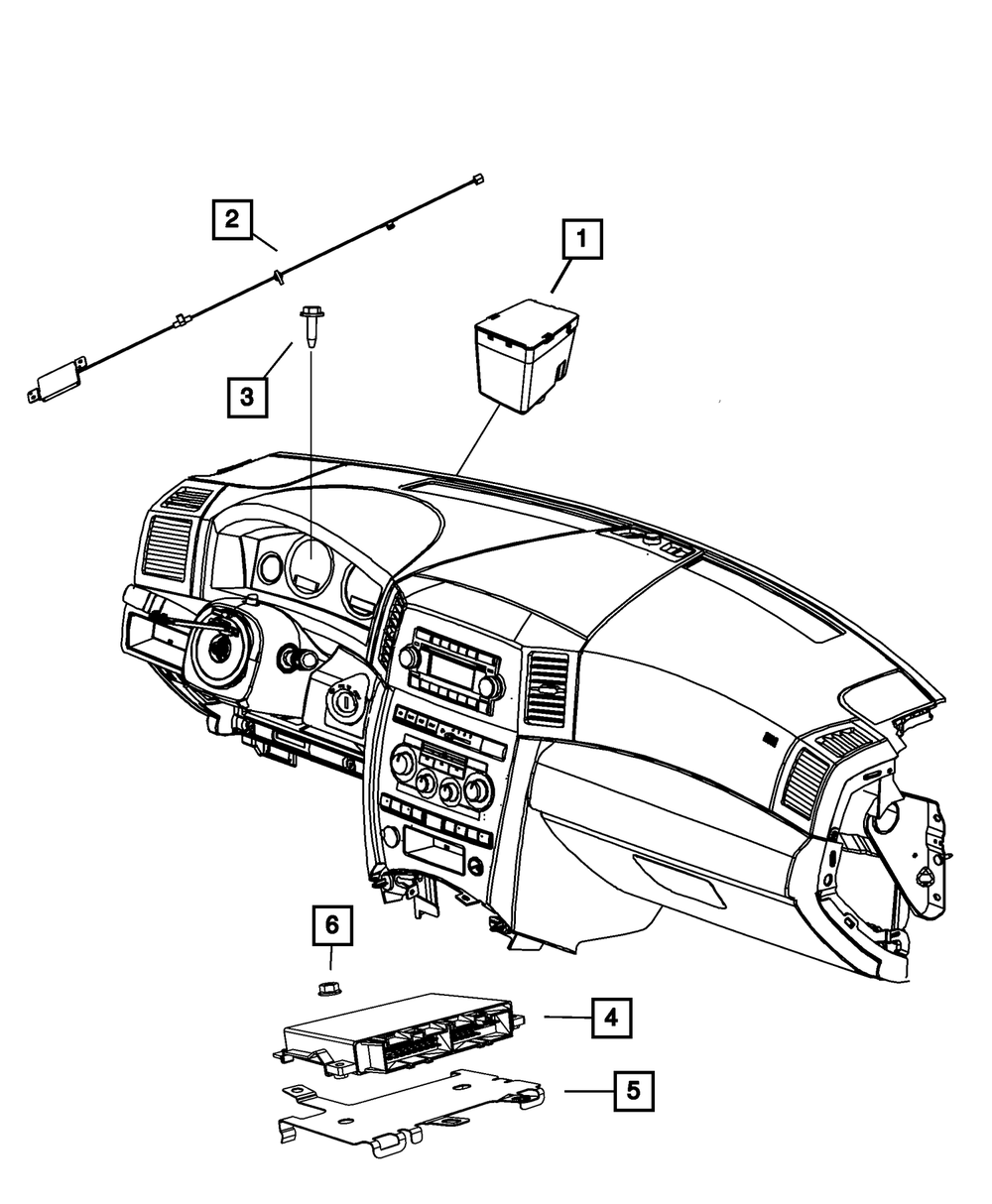 2
1
3
6
4
5