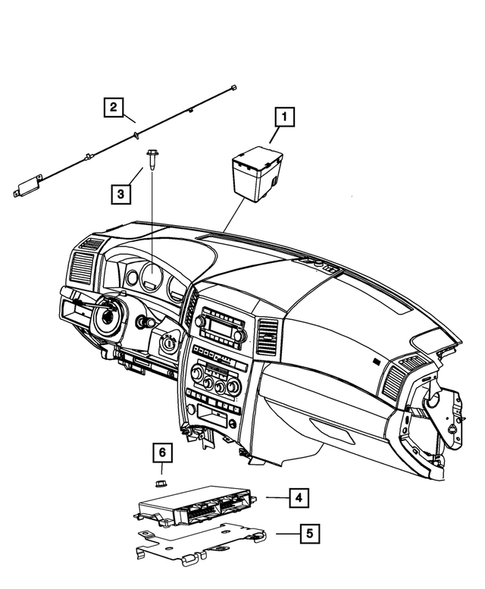 2
1
3
6
4
5