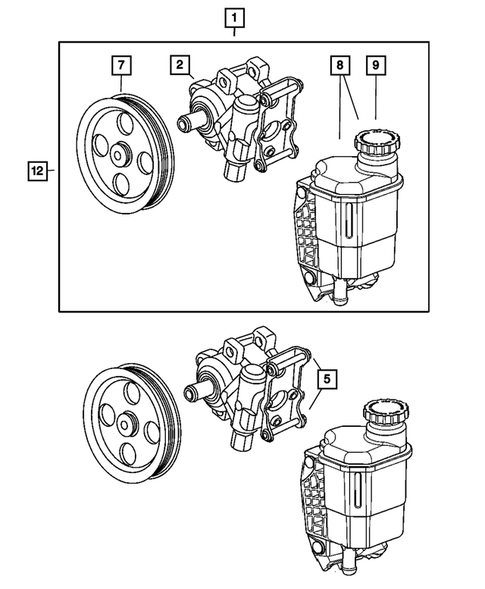 1
7
2
8
9
12
5