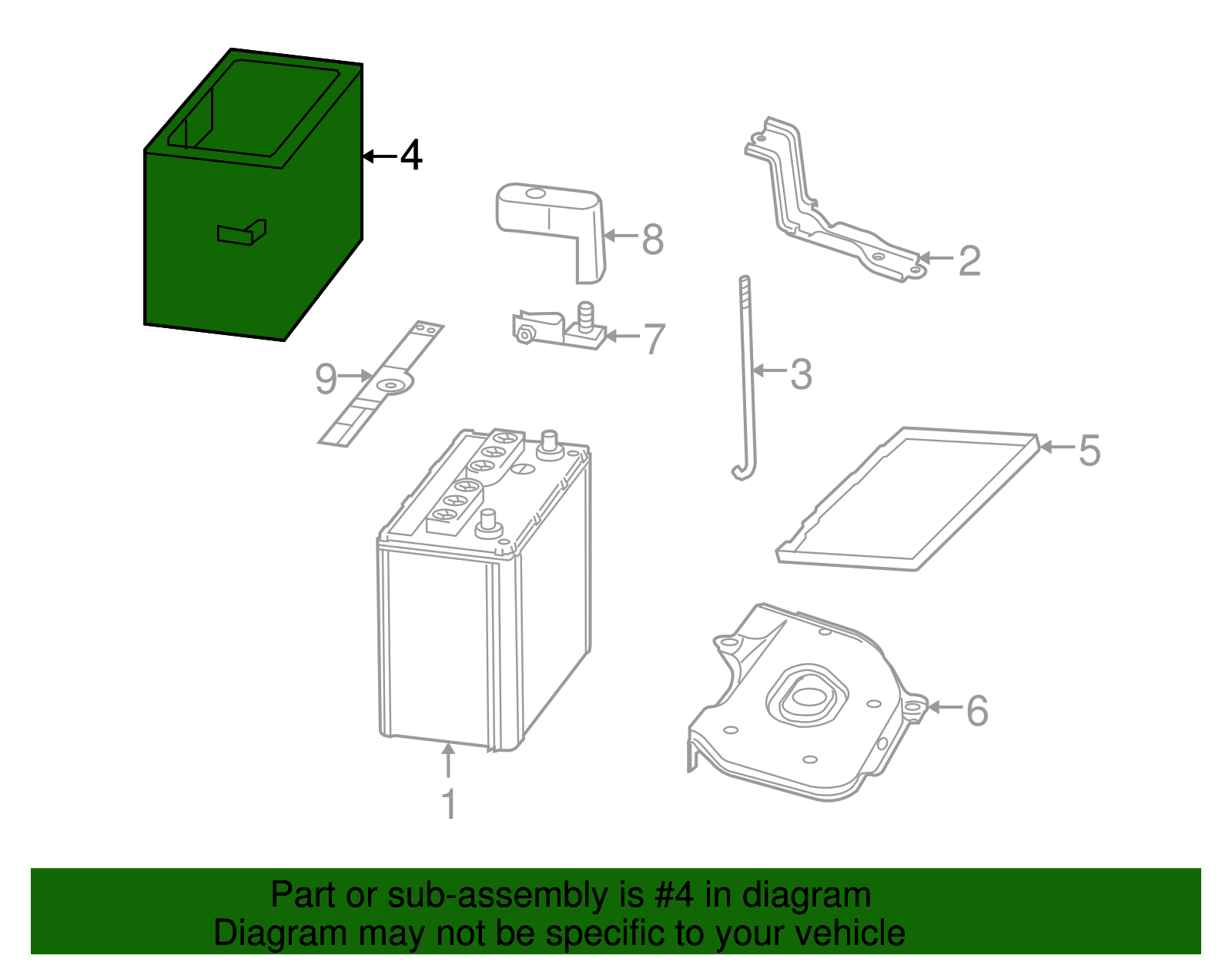 4
8
2
7
9
3
5
6
1

Part or sub-assembly is #4 in diagram
Diagram may not be specific to your vehicle