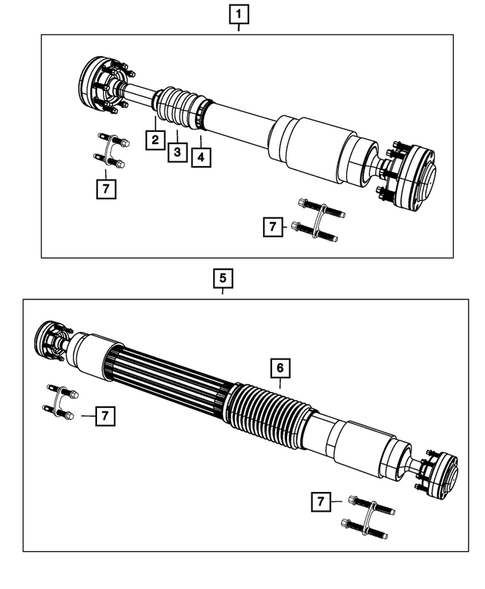 1
2
3
4
7
7
5
6
7
7