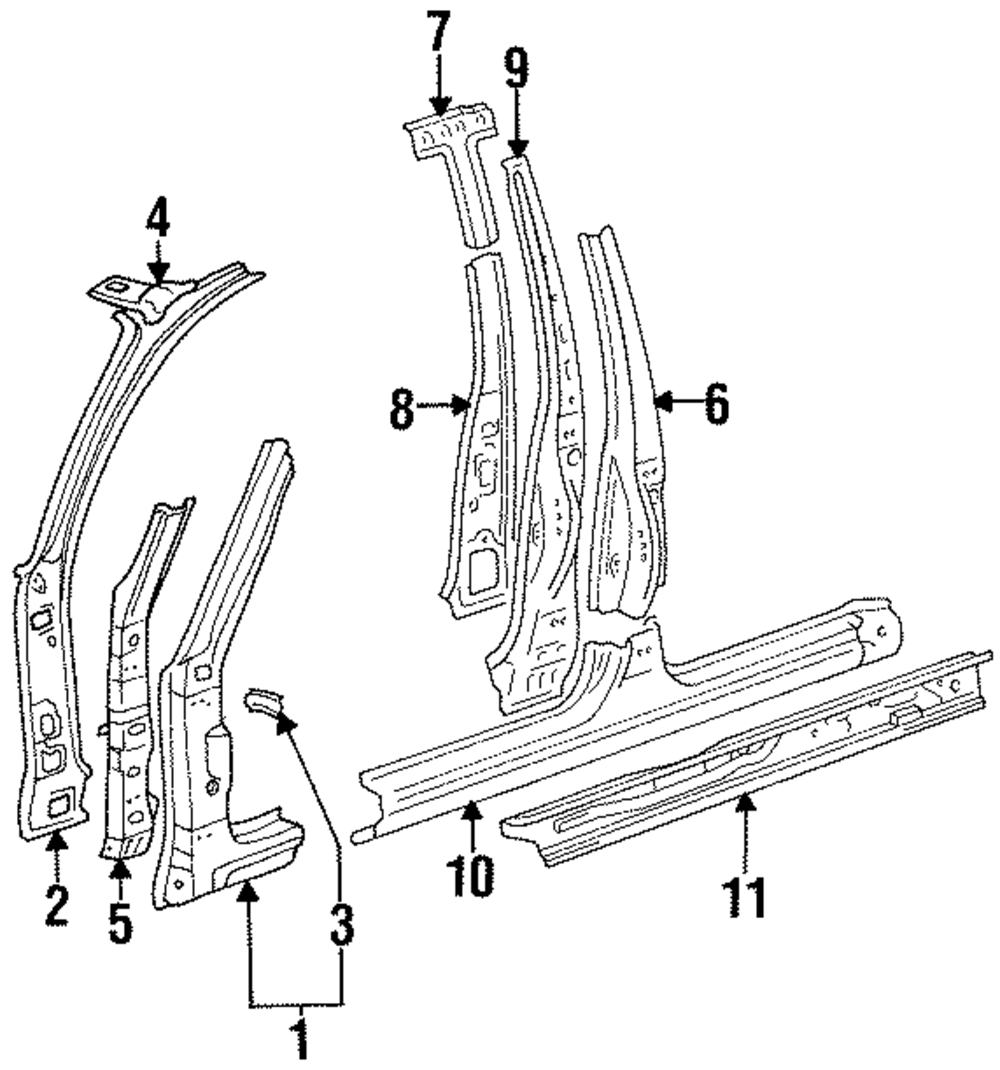 7
9
4
8
6
2
5
3
10
11
1